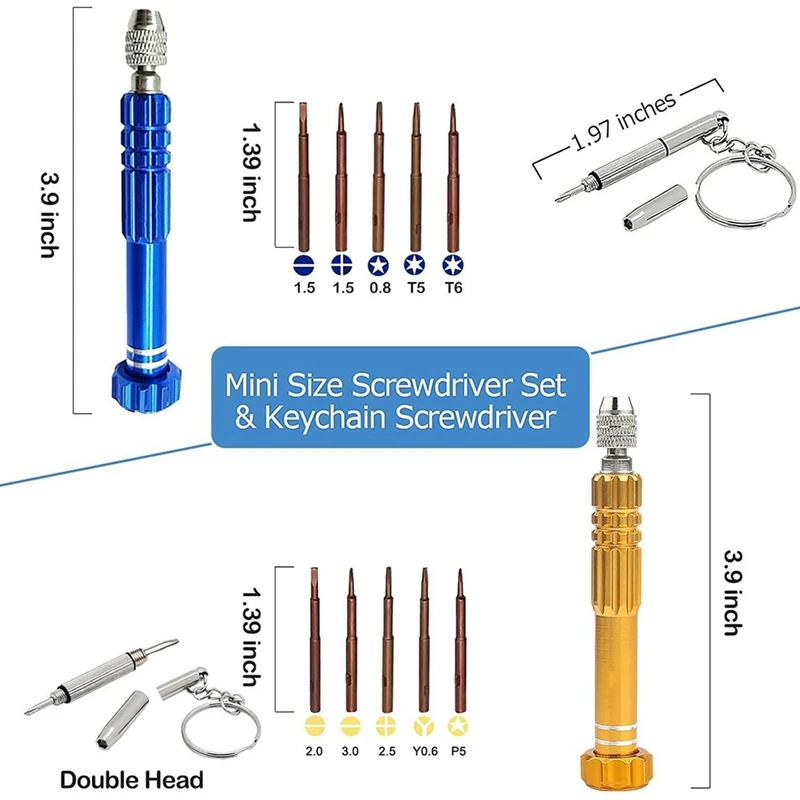 3.9 inch

1.39 inch

1.5 1.5 0.8 T5 T6

1.97 inches

Mini Size Screwdriver Set & Keychain Screwdriver

1.39 inch

2.0 3.0 2.5 Y0.6 P5

3.9 inch

Double Head