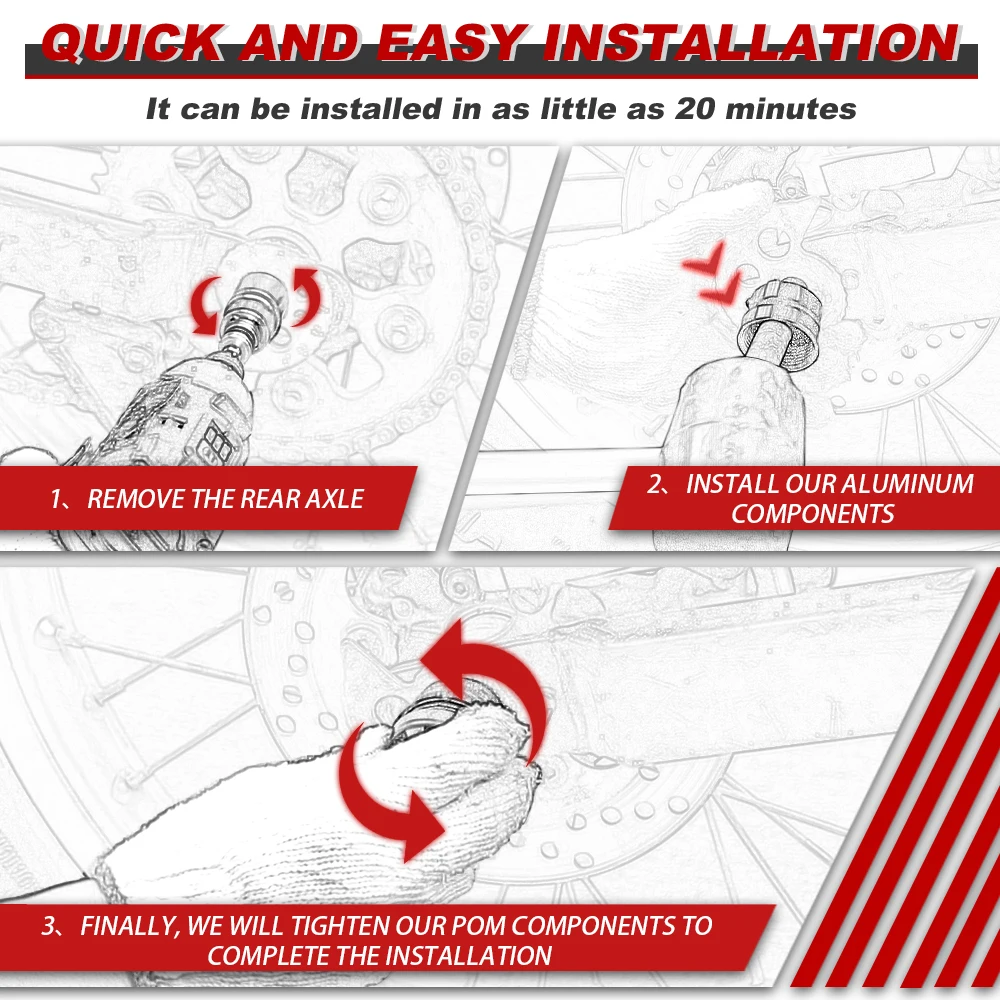 QUICK AND EASY INSTALLATION

It can be installed in as little as 20 minutes

1、REMOVE THE REAR AXLE

2、INSTALL OUR ALUMINUM COMPONENTS

3、FINALLY, WE WILL TIGHTEN OUR POM COMPONENTS TO COMPLETE THE INSTALLATION