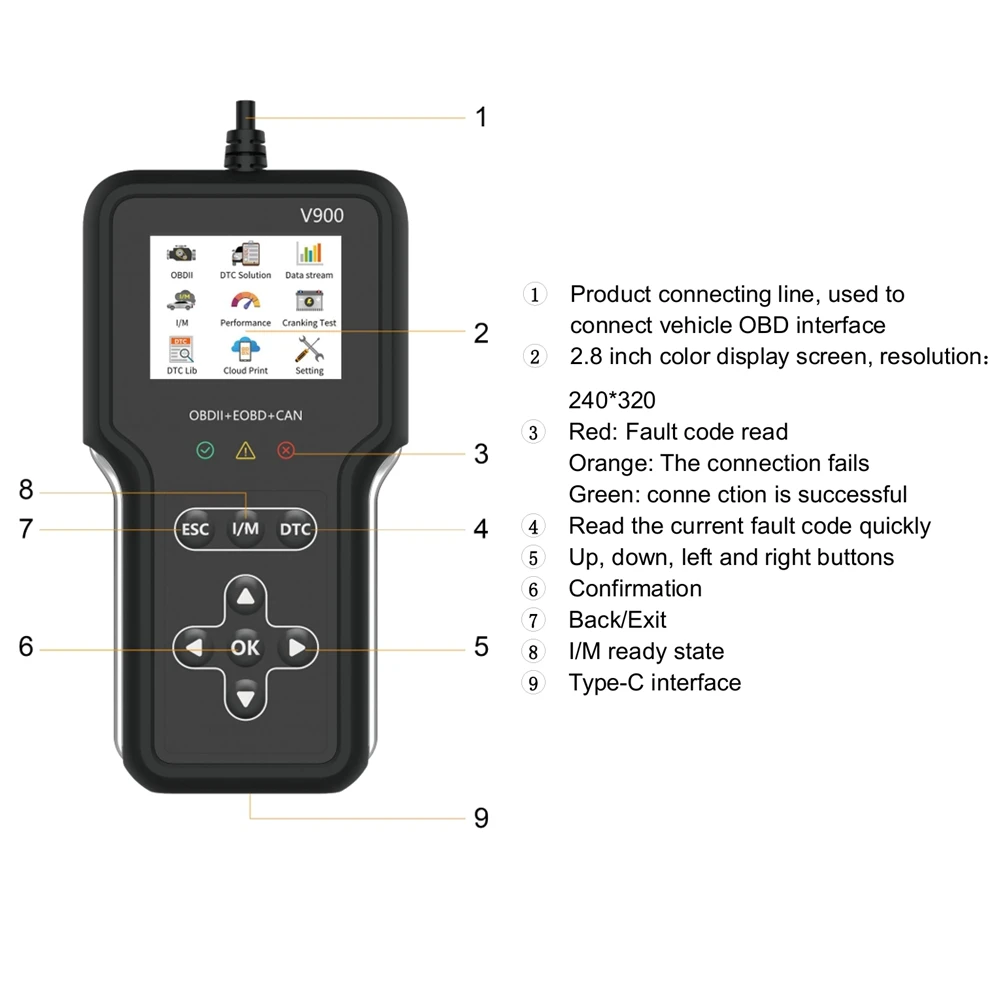 1

V900

OBDII DTC Solution Data stream
I/M Performance Cranking Test
DTC Lib Cloud Print Setting

2

OBDII+EOBD+CAN

3

8

7 ESC I/M DTC 4

6 OK 5

9

① Product connecting line, used to connect vehicle OBD interface
② 2.8 inch color display screen, resolution：

240*320
③ Red: Fault code read
Orange: The connection fails
Green: conne ction is successful
④ Read the current fault code quickly
⑤ Up, down, left and right buttons
⑥ Confirmation
⑦ Back/Exit
⑧ I/M ready state
⑨ Type-C interface