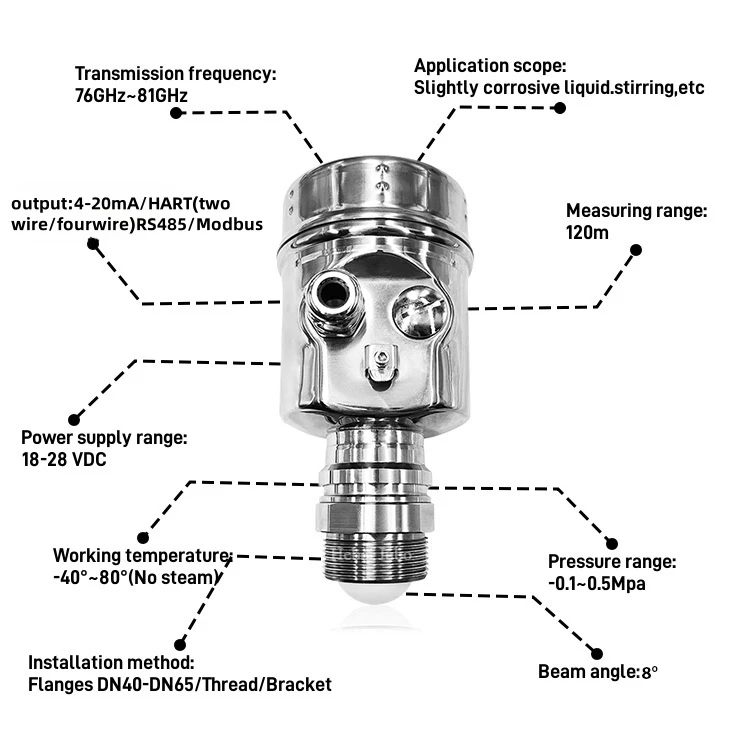 Transmission frequency:
76GHz~81GHz

Application scope:
Slightly corrosive liquid.stirring,etc

output:4-20mA/HART(two wire/fourwire)RS485/Modbus

Measuring range:
120m

Power supply range:
18-28 VDC

Working temperature:
-40°~80°(No steam)

Pressure range:
-0.1~0.5Mpa

Installation method:
Flanges DN40-DN65/Thread/Bracket

Beam angle:8°