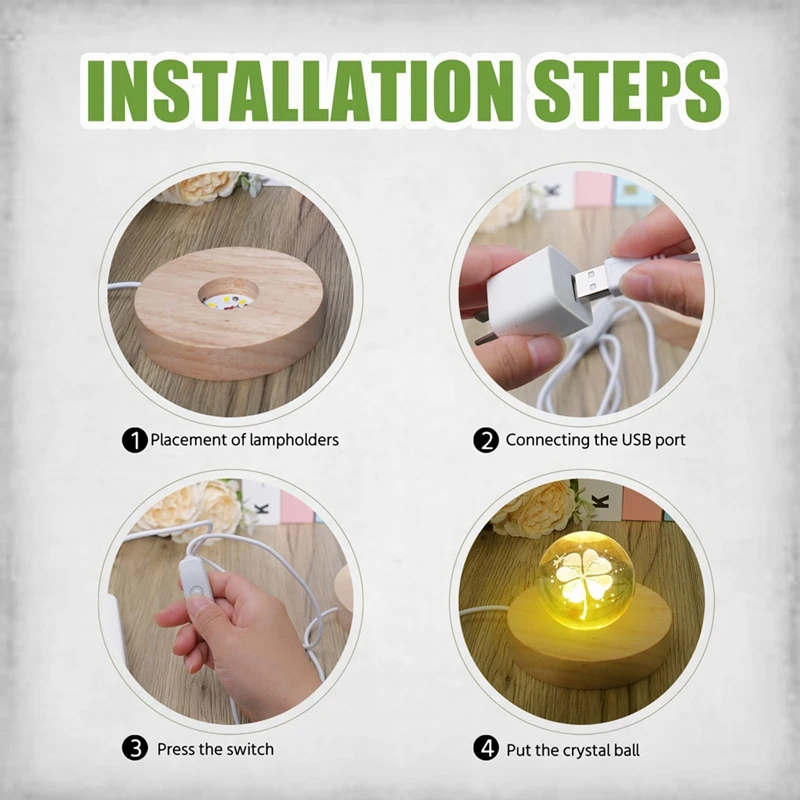 INSTALLATION STEPS

1 Placement of lampholders

2 Connecting the USB port

3 Press the switch

4 Put the crystal ball