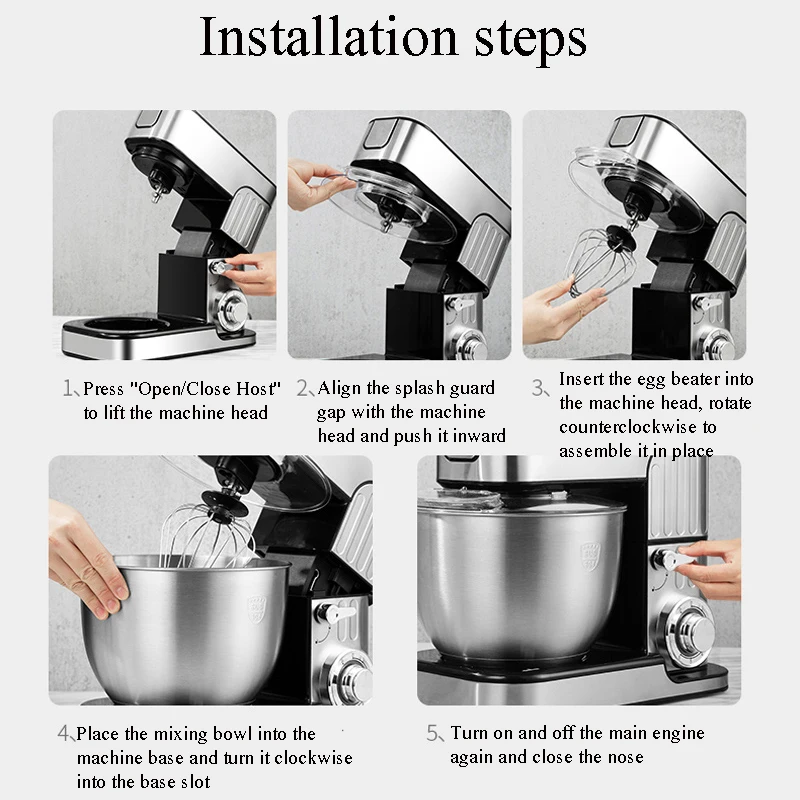 Installation steps

1、Press "Open/Close Host" to lift the machine head

2、Align the splash guard gap with the machine head and push it inward

3、Insert the egg beater into the machine head, rotate counterclockwise to assemble it in place

4、Place the mixing bowl into the machine base and turn it clockwise into the base slot

5、Turn on and off the main engine again and close the nose