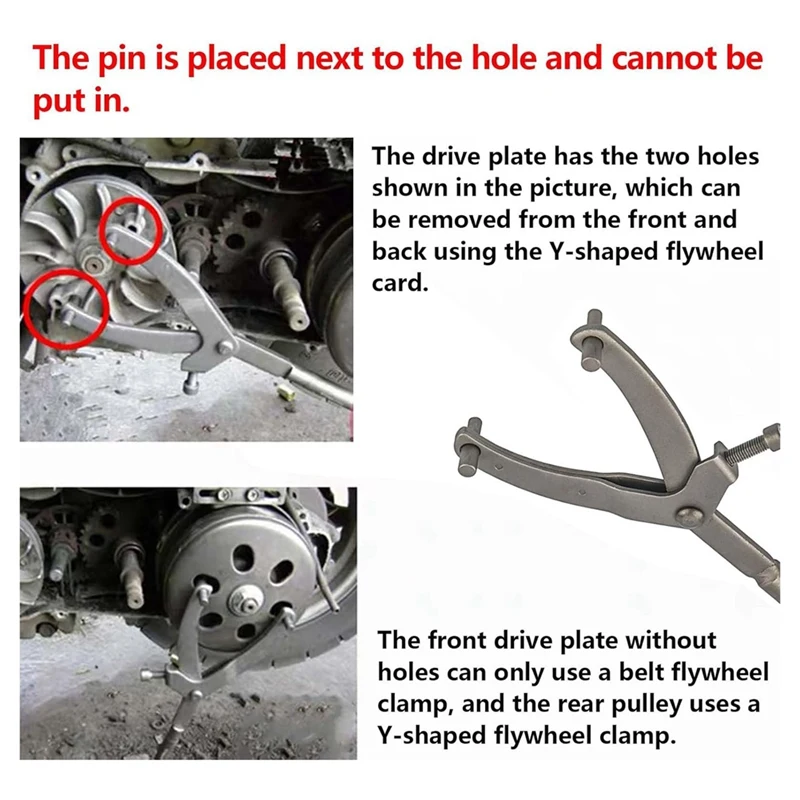 The pin is placed next to the hole and cannot be put in.

The drive plate has the two holes shown in the picture, which can be removed from the front and back using the Y-shaped flywheel card.

The front drive plate without holes can only use a belt flywheel clamp, and the rear pulley uses a Y-shaped flywheel clamp.