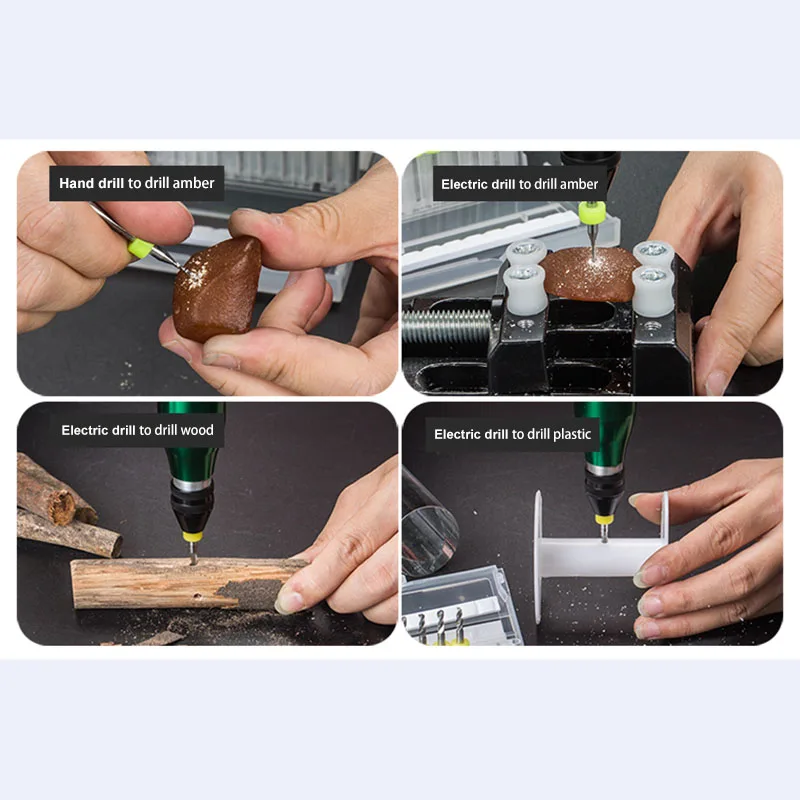 Hand drill to drill amber

Electric drill to drill amber

Electric drill to drill wood

Electric drill to drill plastic