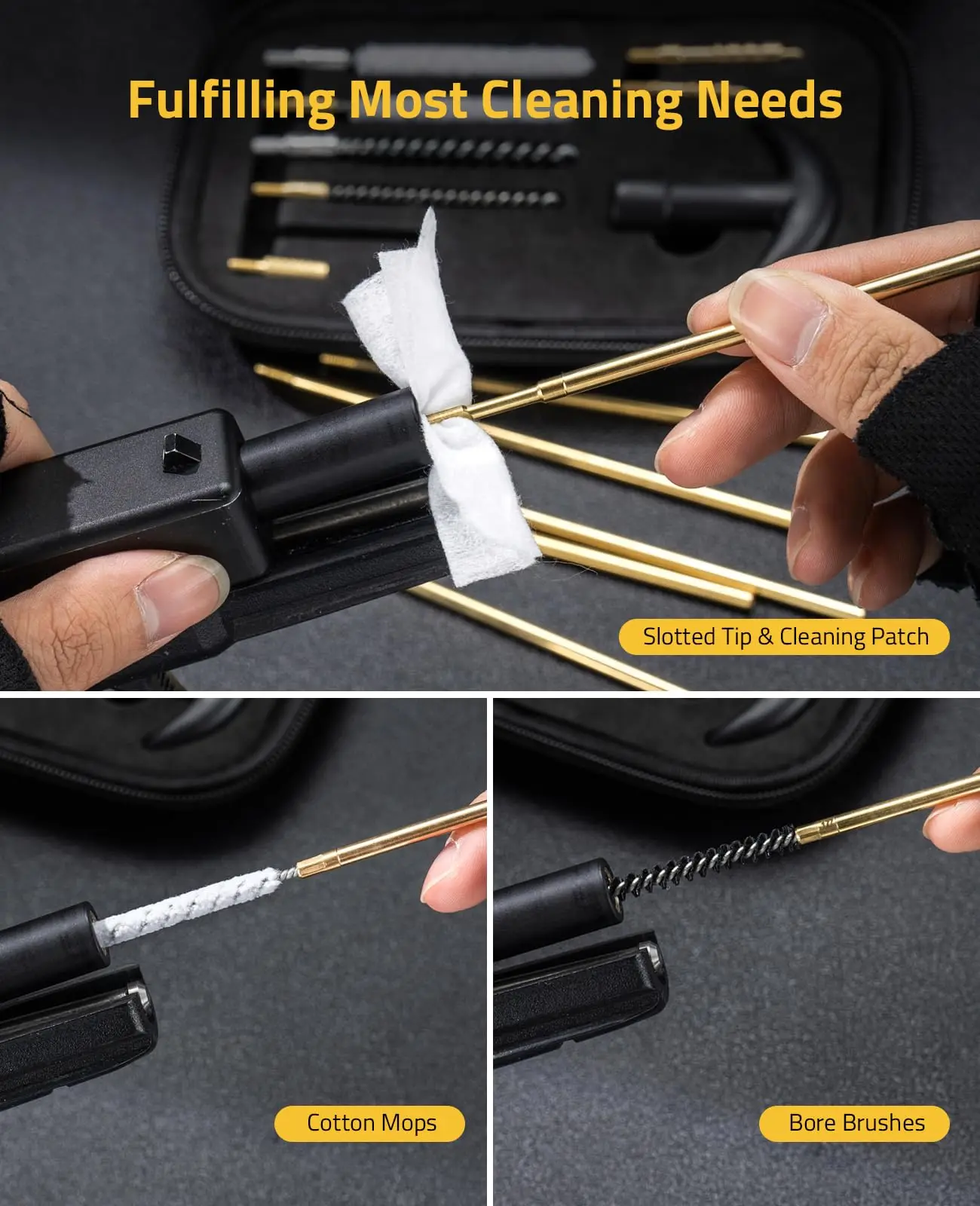 Fulfilling Most Cleaning Needs

Slotted Tip & Cleaning Patch

Cotton Mops

Bore Brushes