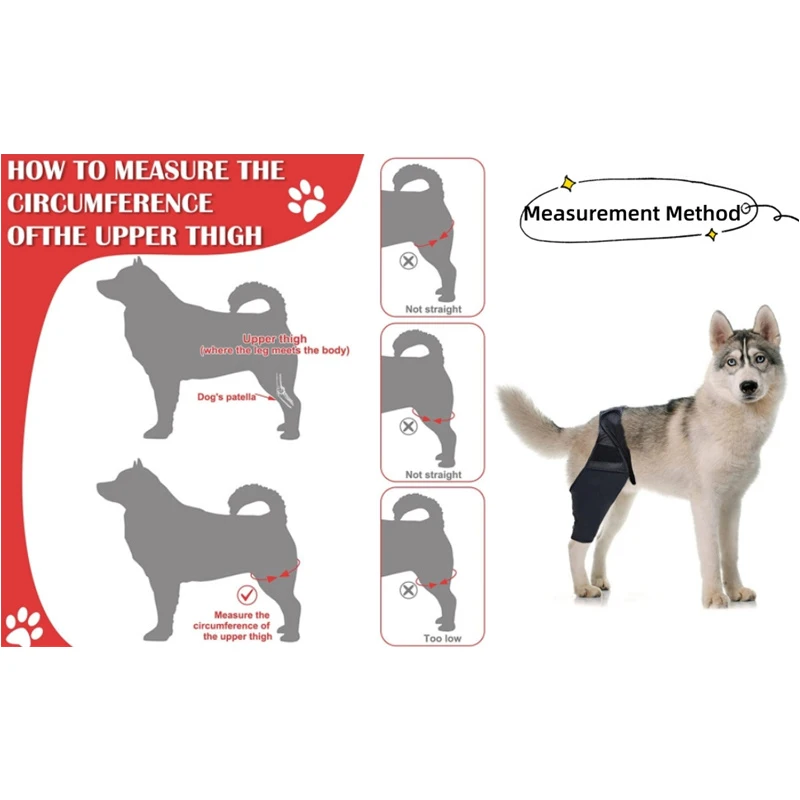 HOW TO MEASURE THE CIRCUMFERENCE OFTHE UPPER THIGH

Upper thigh
(where the leg meets the body)

Dog's patella

Measure the circumference of the upper thigh

Not straight

Not straight

Too low

Measurement Method