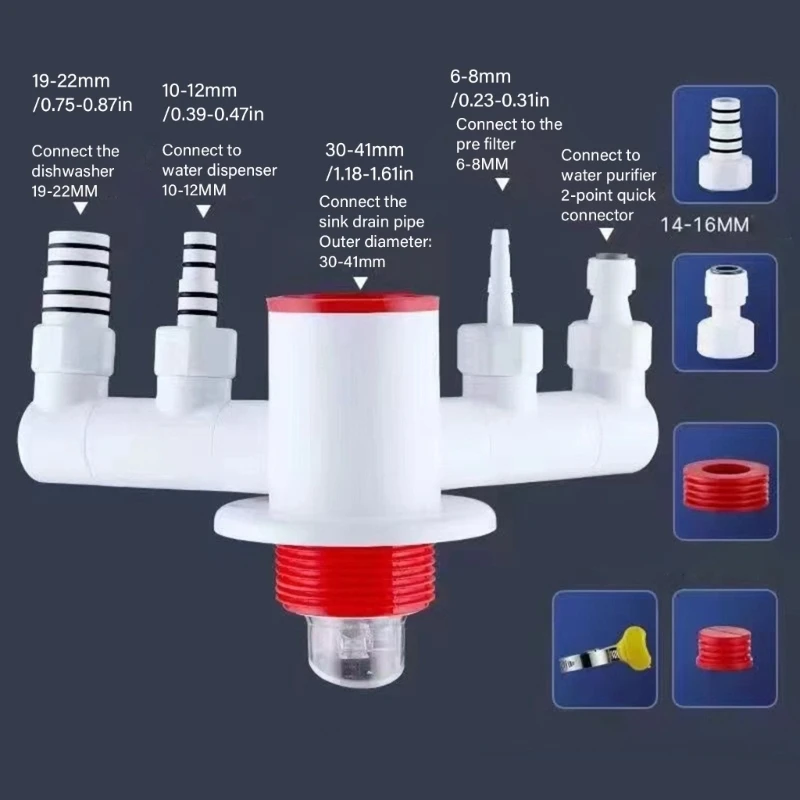 19-22mm
/0.75-0.87in

Connect the dishwasher 19-22MM

10-12mm
/0.39-0.47in

Connect to water dispenser 10-12MM

30-41mm
/1.18-1.61in

Connect the sink drain pipe Outer diameter: 30-41mm

6-8mm
/0.23-0.31in

Connect to the pre filter 6-8MM

Connect to water purifier 2-point quick connector

14-16MM