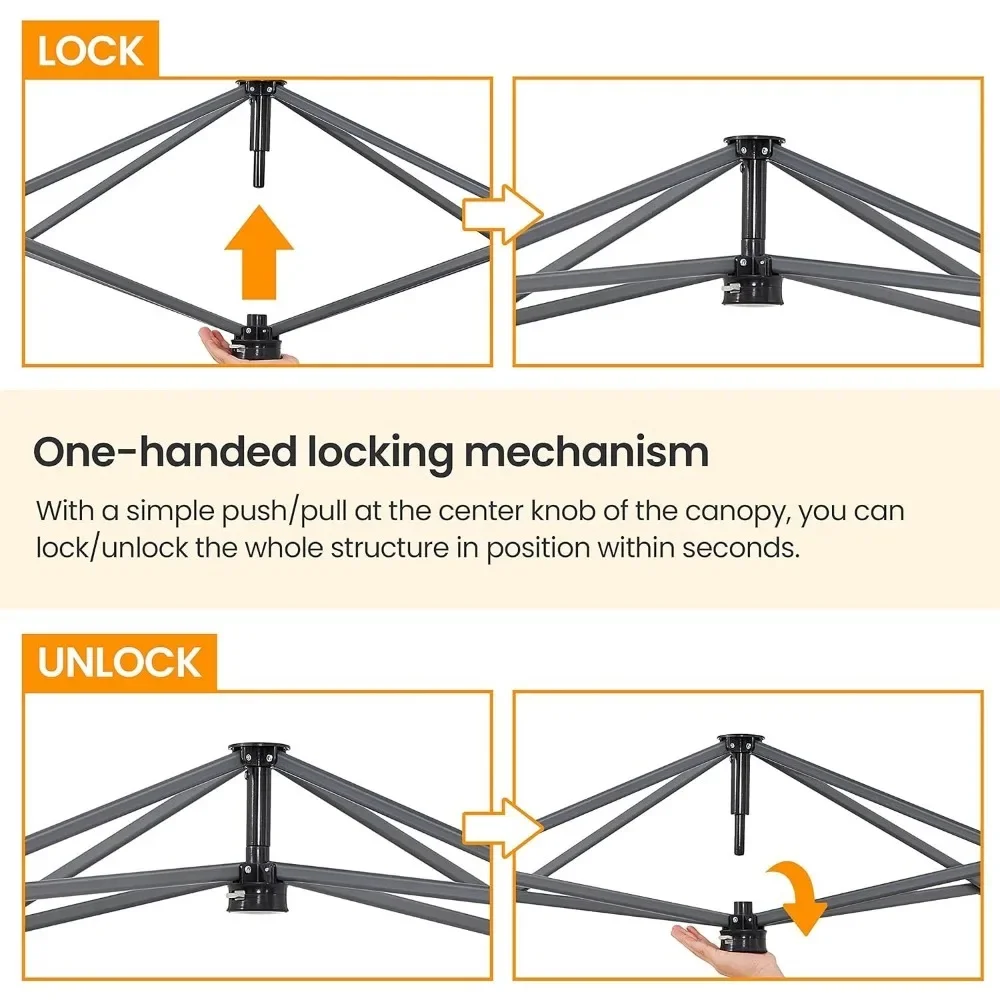 LOCK

One-handed locking mechanism

With a simple push/pull at the center knob of the canopy, you can lock/unlock the whole structure in position within seconds.

UNLOCK