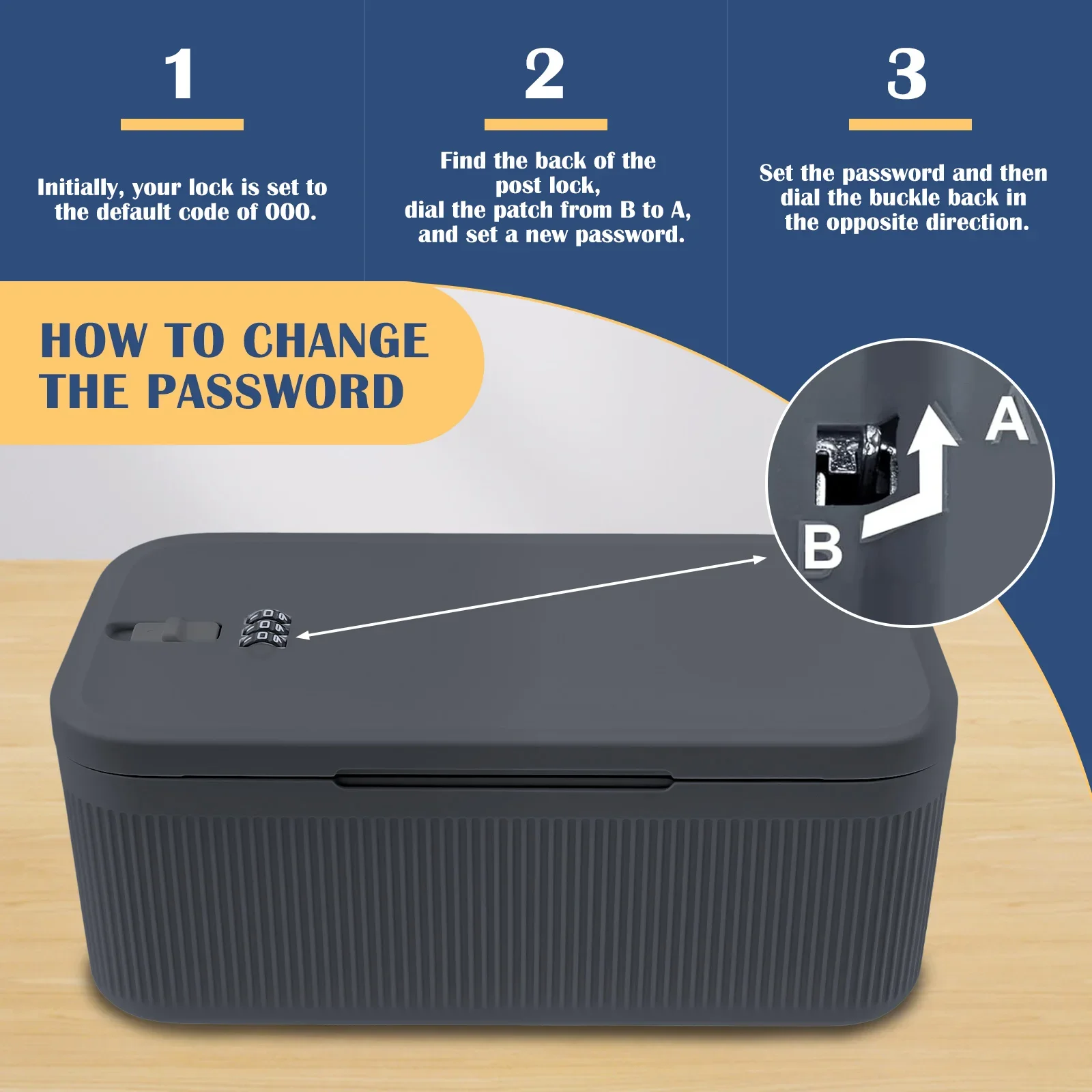 1

Initially, your lock is set to the default code of 000.

2

Find the back of the post lock, dial the patch from B to A, and set a new password.

3

Set the password and then dial the buckle back in the opposite direction.

HOW TO CHANGE THE PASSWORD

A

B