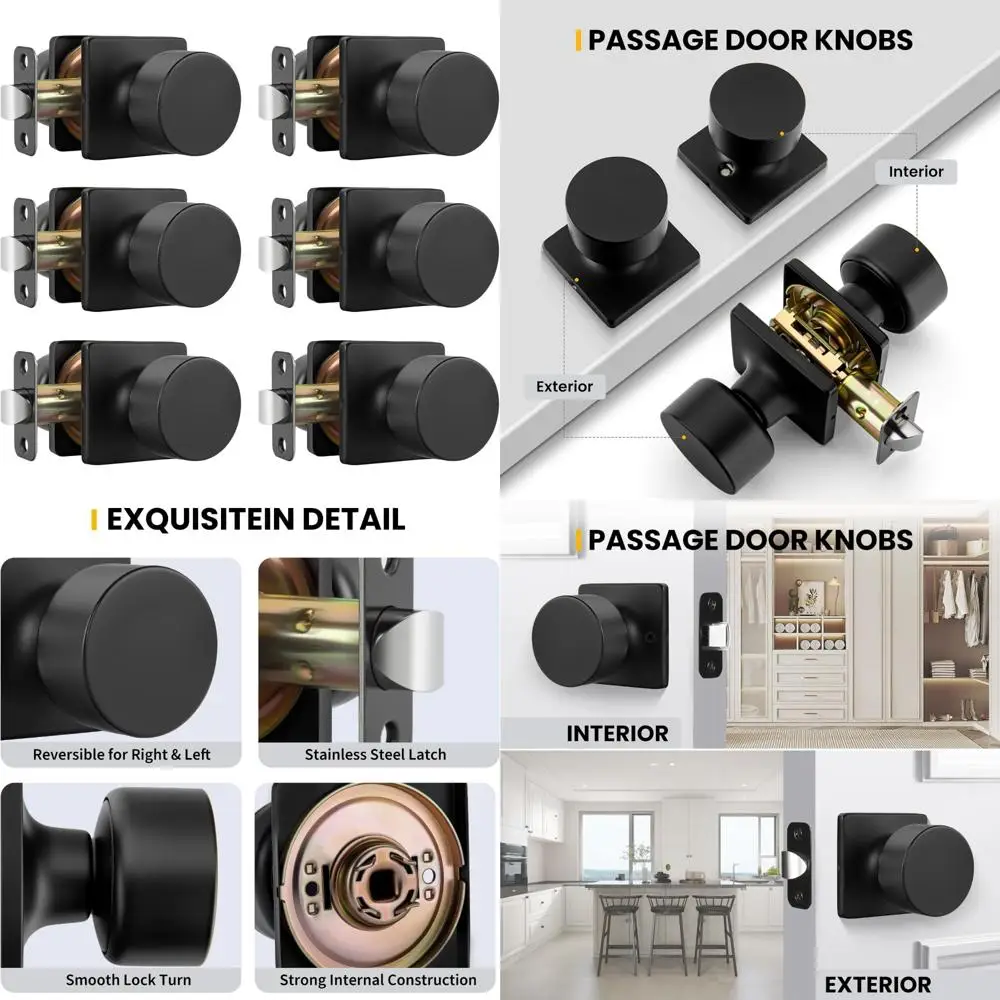 PASSAGE DOOR KNOBS

Interior

Exterior

EXQUISITEIN DETAIL

Reversible for Right & Left

Stainless Steel Latch

Smooth Lock Turn

Strong Internal Construction

PASSAGE DOOR KNOBS

INTERIOR

EXTERIOR