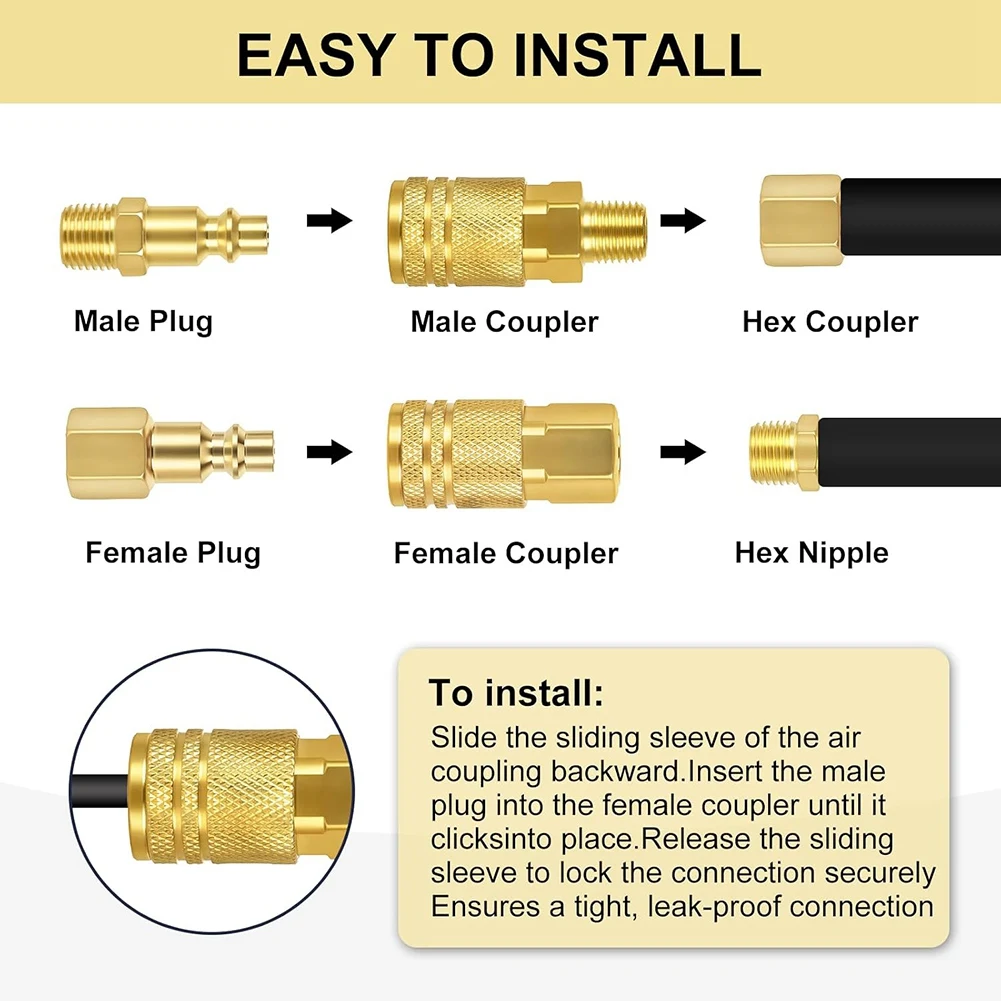 EASY TO INSTALL

Male Plug

Male Coupler

Hex Coupler

Female Plug

Female Coupler

Hex Nipple

To install:
Slide the sliding sleeve of the air coupling backward.Insert the male plug into the female coupler until it clicksinto place.Release the sliding sleeve to lock the connection securely Ensures a tight, leak-proof connection