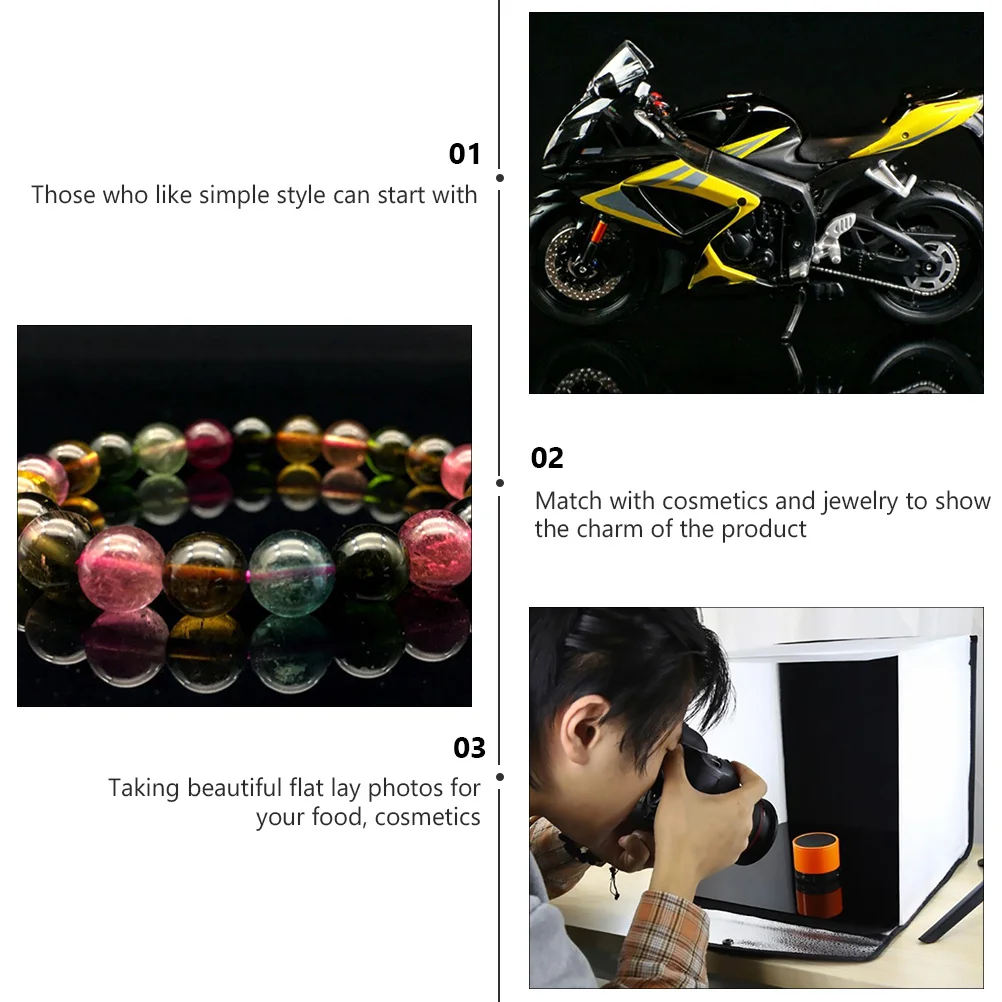 01
Those who like simple style can start with

02
Match with cosmetics and jewelry to show the charm of the product

03
Taking beautiful flat lay photos for your food, cosmetics