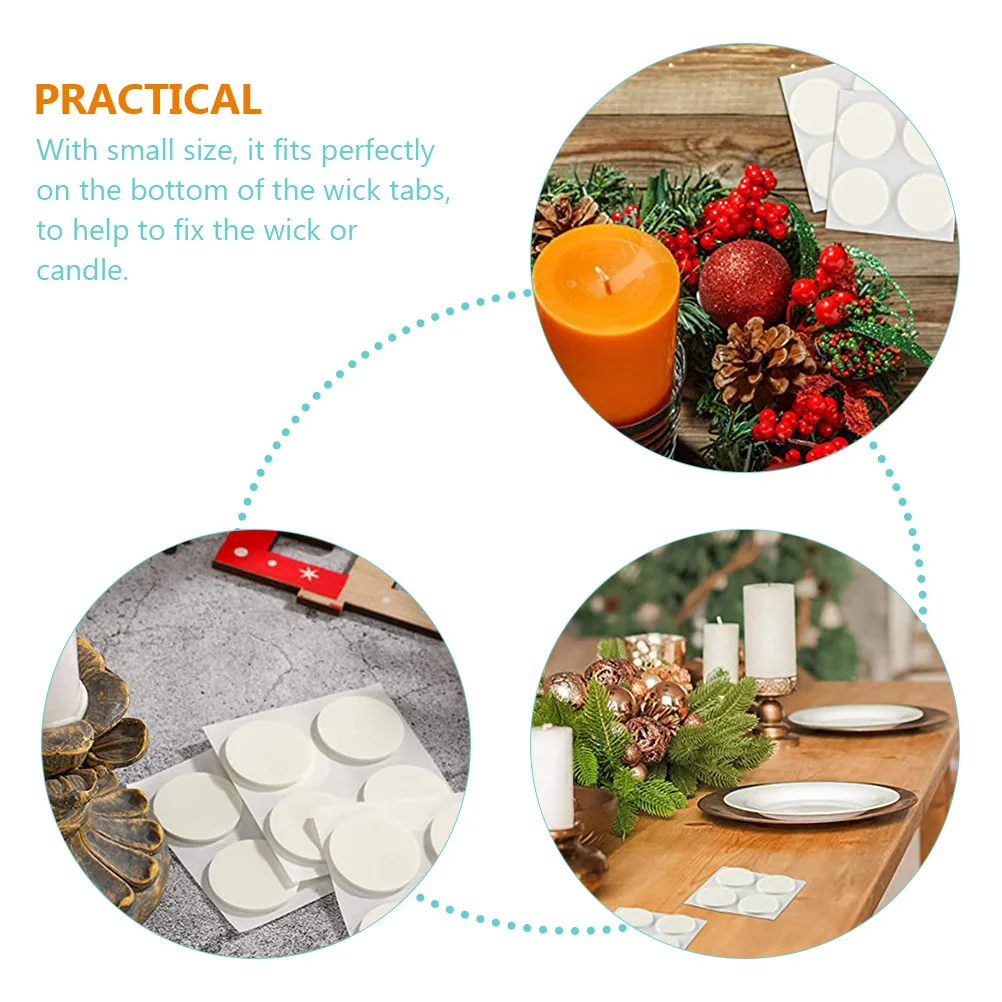 PRACTICAL
With small size, it fits perfectly on the bottom of the wick tabs, to help to fix the wick or candle.