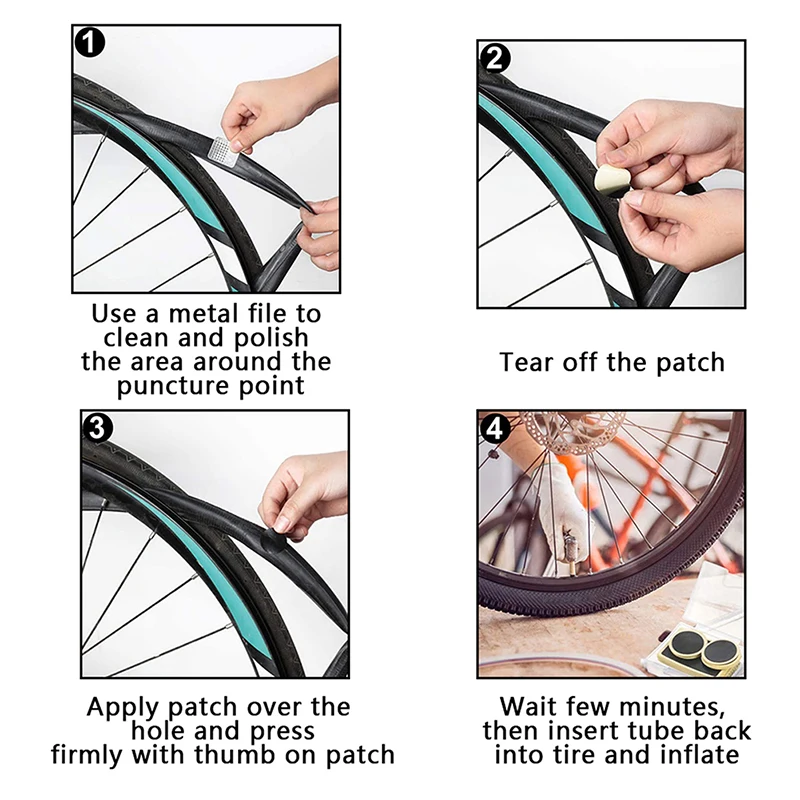 1

Use a metal file to clean and polish the area around the puncture point

2

Tear off the patch

3

Apply patch over the hole and press firmly with thumb on patch

4

Wait few minutes, then insert tube back into tire and inflate