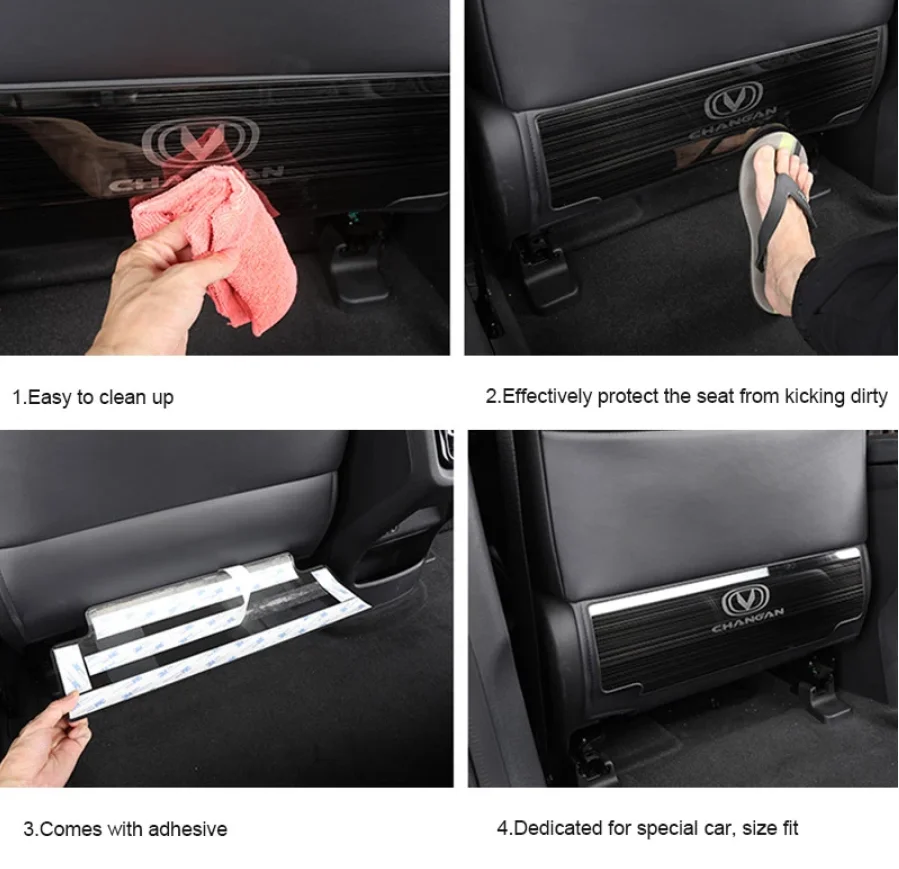 CHANGAN

CHANGAN

1.Easy to clean up

2.Effectively protect the seat from kicking dirty

CHANGAN

3.Comes with adhesive

4.Dedicated for special car, size fit