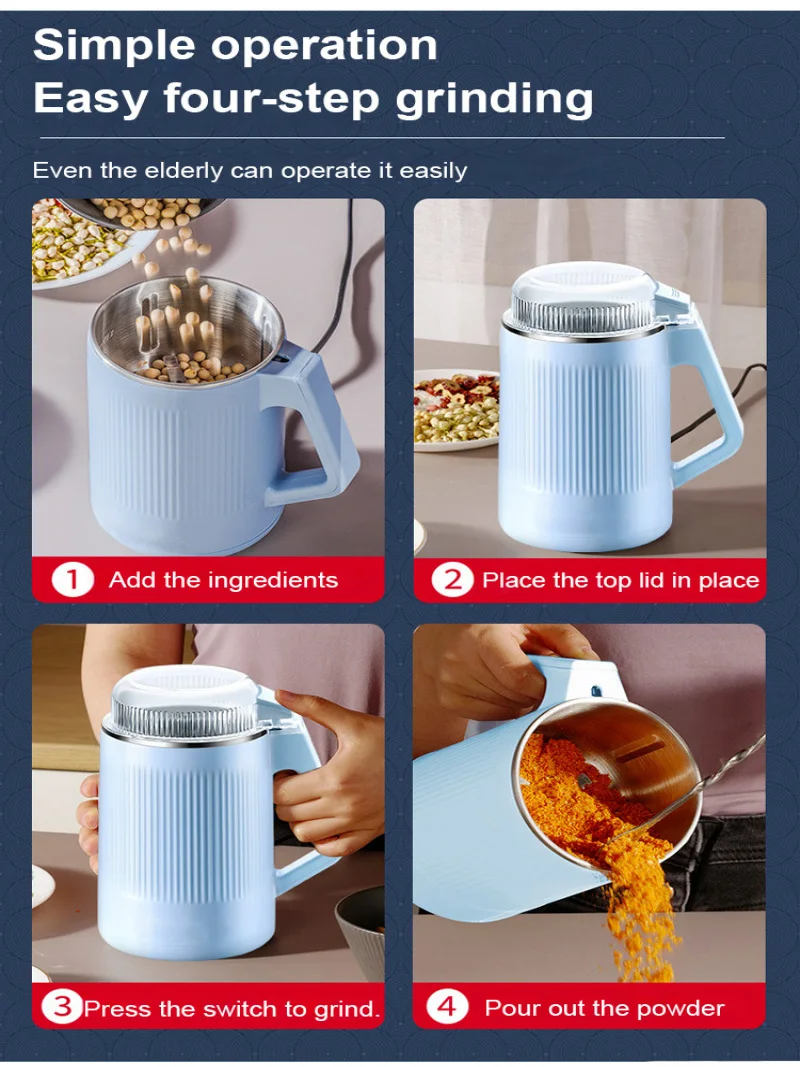 Simple operation
Easy four-step grinding

Even the elderly can operate it easily

1 Add the ingredients

2 Place the top lid in place

3 Press the switch to grind.

4 Pour out the powder