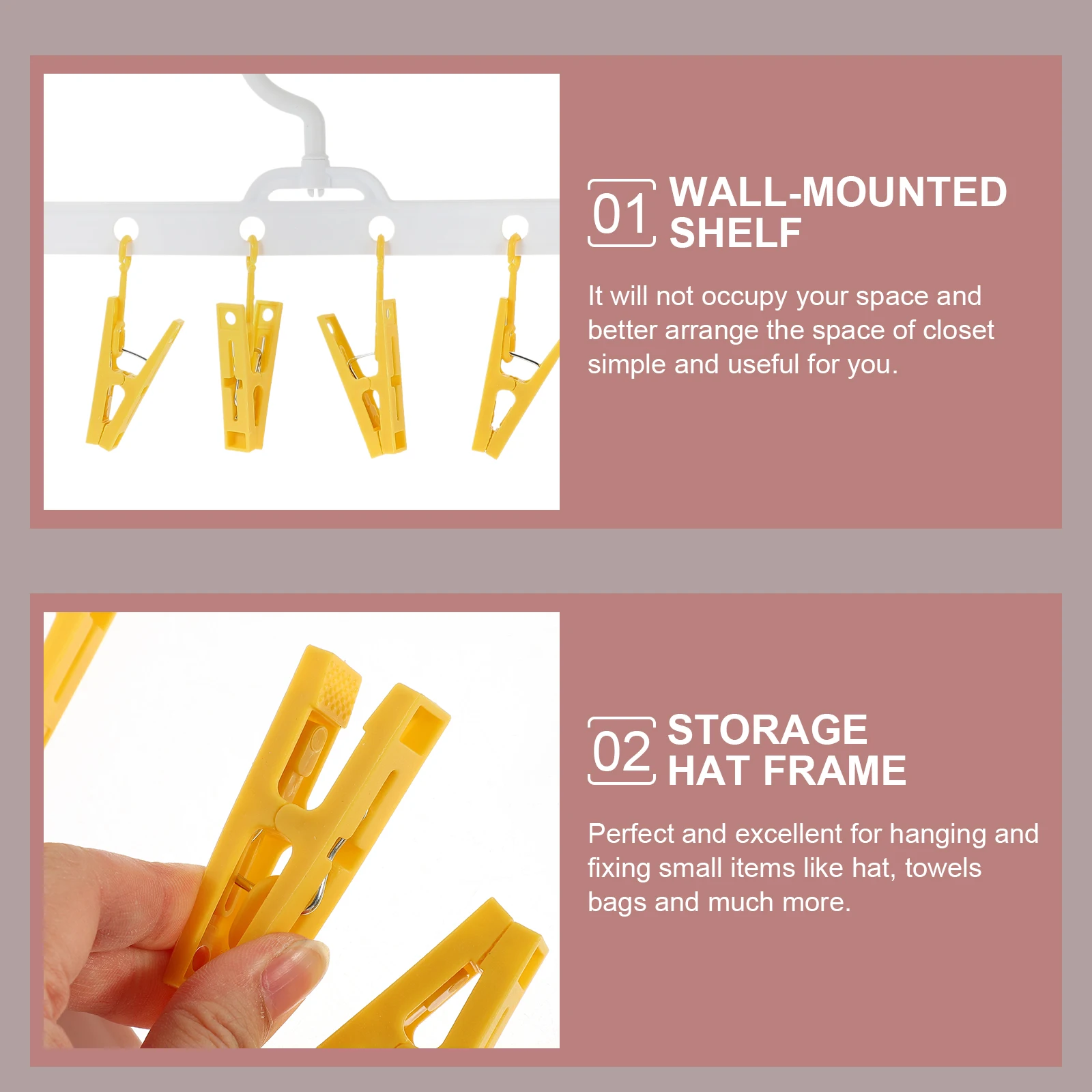 01 WALL-MOUNTED SHELF

It will not occupy your space and better arrange the space of closet simple and useful for you.

02 STORAGE HAT FRAME

Perfect and excellent for hanging and fixing small items like hat, towels bags and much more.