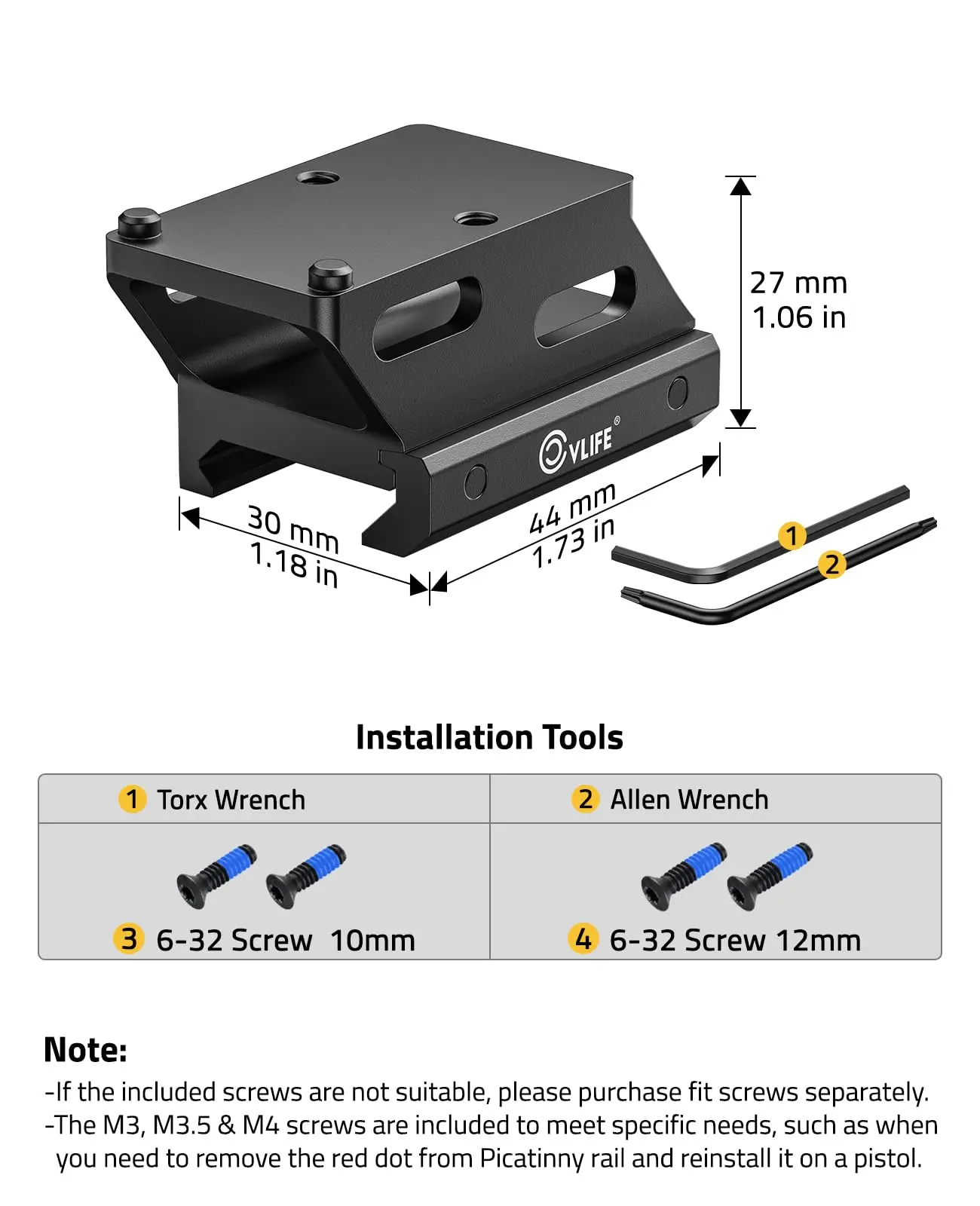 27 mm
1.06 in

CVLIFE®

30 mm
1.18 in

44 mm
1.73 in

1
2

Installation Tools

| 1 Torx Wrench | 2 Allen Wrench |
|---|---|
| 3 6-32 Screw 10mm | 4 6-32 Screw 12mm |

Note:
-If the included screws are not suitable, please purchase fit screws separately.
-The M3, M3.5 & M4 screws are included to meet specific needs, such as when you need to remove the red dot from Picatinny rail and reinstall it on a pistol.