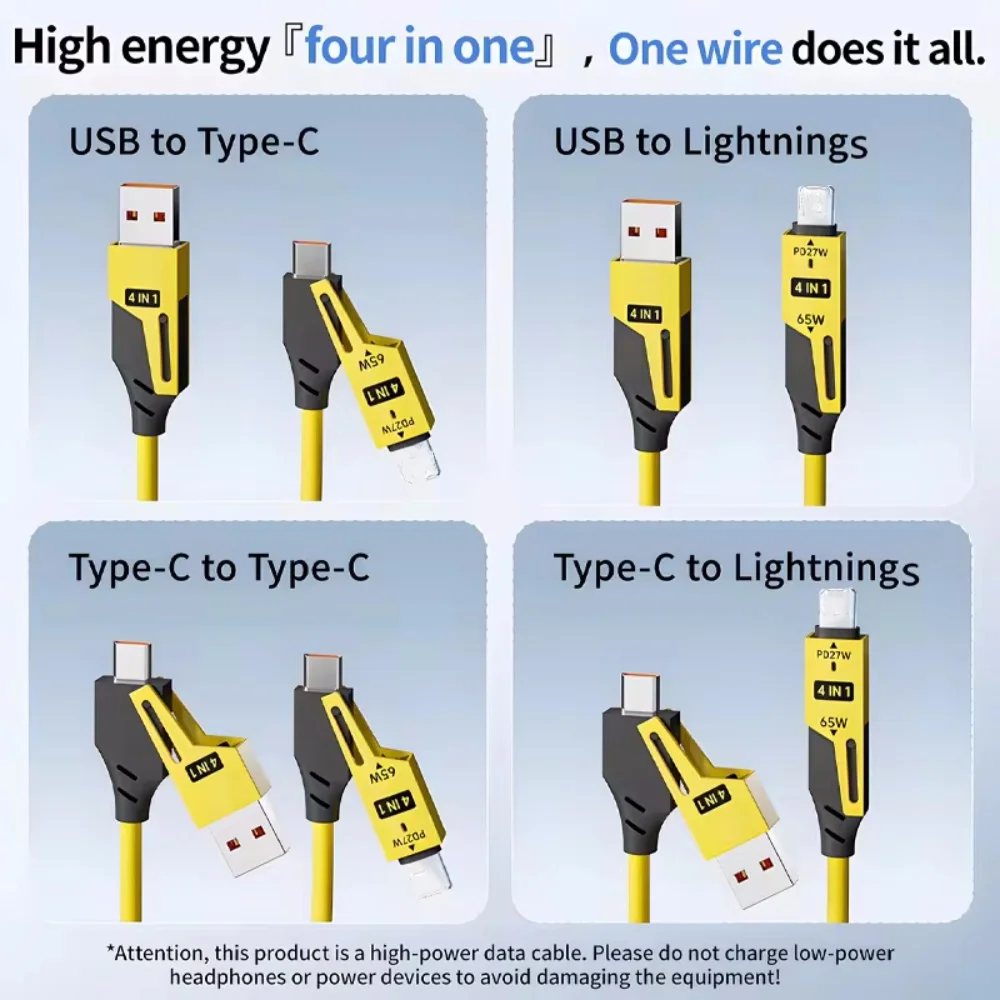 High energy『four in one』, One wire does it all.

USB to Type-C

4 IN 1

65W

4 IN 1

PD27W

USB to Lightnings

4 IN 1

PD27W

4 IN 1

65W

Type-C to Type-C

4 IN 1

65W

4 IN 1

PD27W

Type-C to Lightnings

4 IN 1

PD27W

4 IN 1

65W

*Attention, this product is a high-power data cable. Please do not charge low-power headphones or power devices to avoid damaging the equipment!