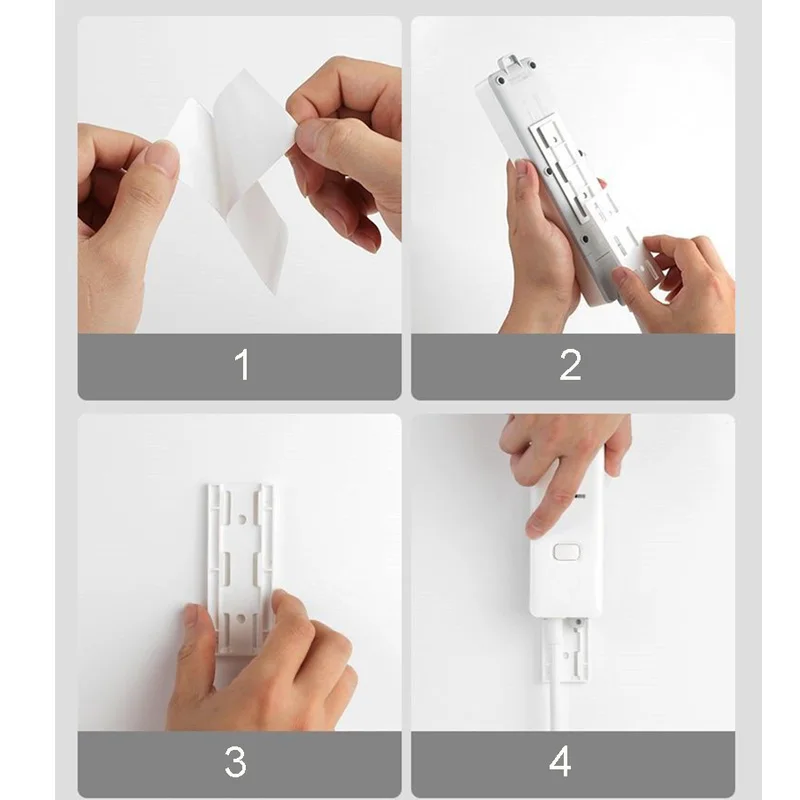 1

2

3

4