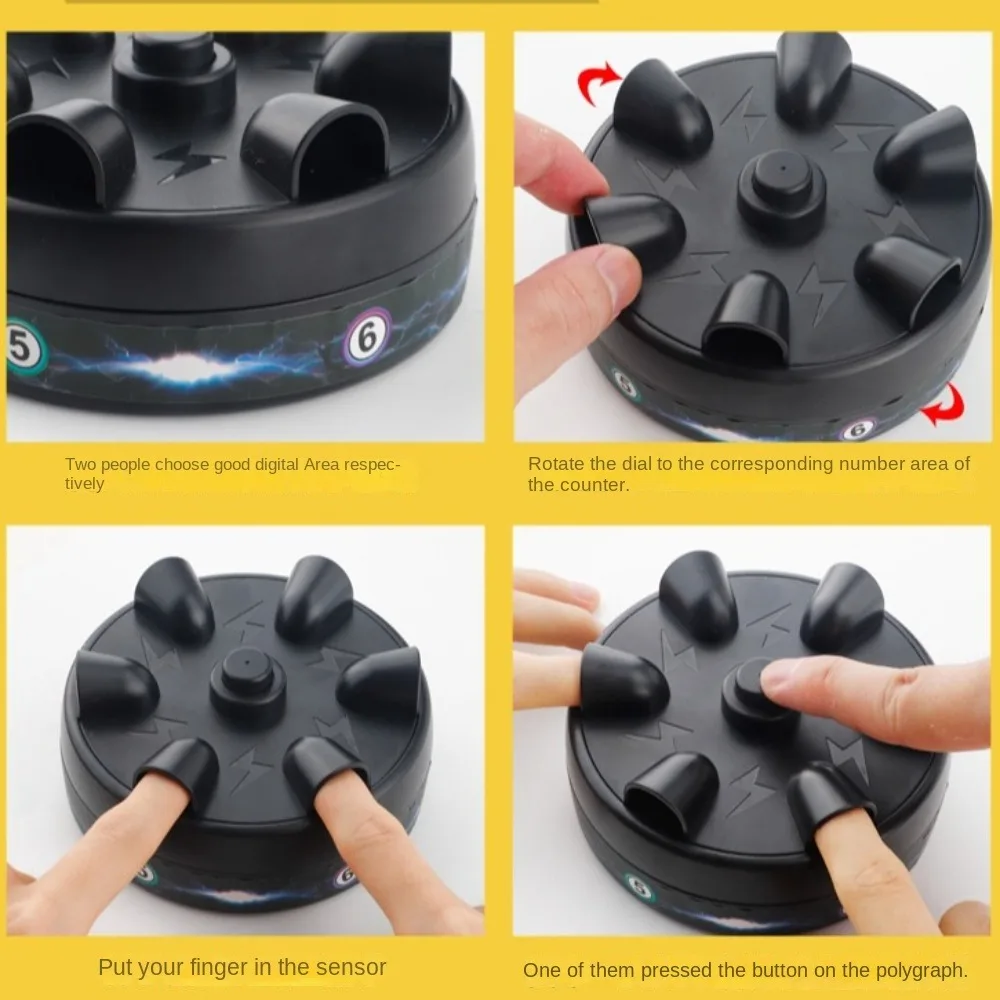 5

6

Two people choose good digital Area respectively

6

Rotate the dial to the corresponding number area of the counter.

Put your finger in the sensor

6

One of them pressed the button on the polygraph.