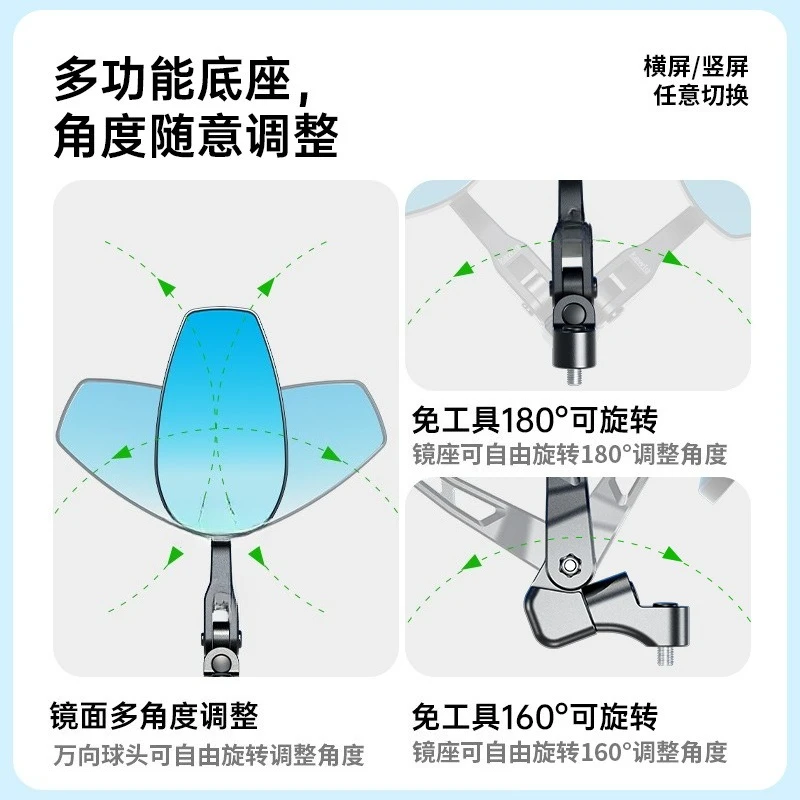 多功能底座，
角度随意调整

横屏/竖屏
任意切换

免工具180°可旋转
镜座可自由旋转180°调整角度

镜面多角度调整
万向球头可自由旋转调整角度

免工具160°可旋转
镜座可自由旋转160°调整角度