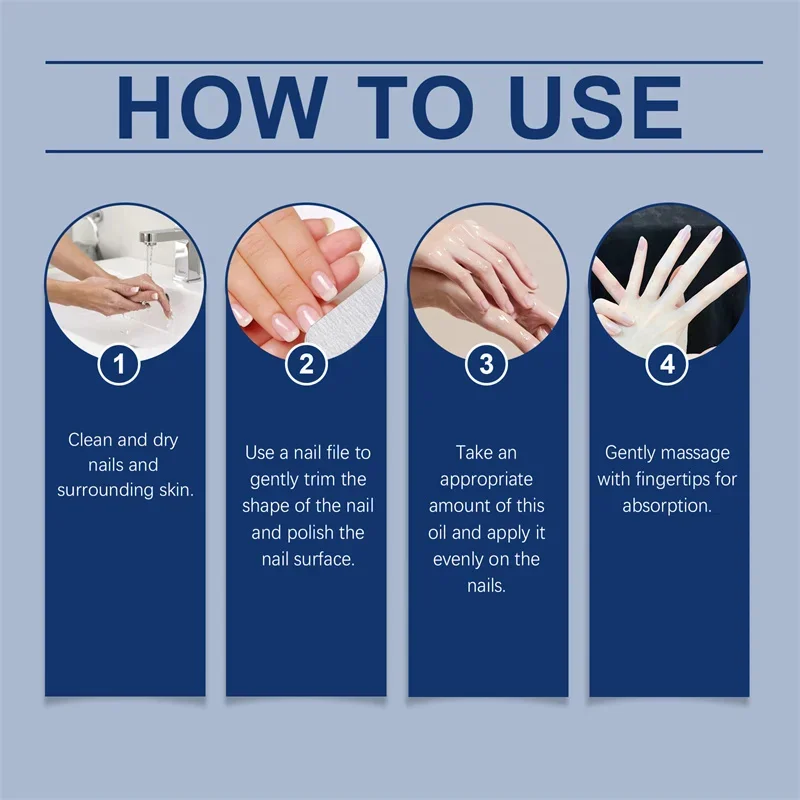 HOW TO USE

1

Clean and dry nails and surrounding skin.

2

Use a nail file to gently trim the shape of the nail and polish the nail surface.

3

Take an appropriate amount of this oil and apply it evenly on the nails.

4

Gently massage with fingertips for absorption.