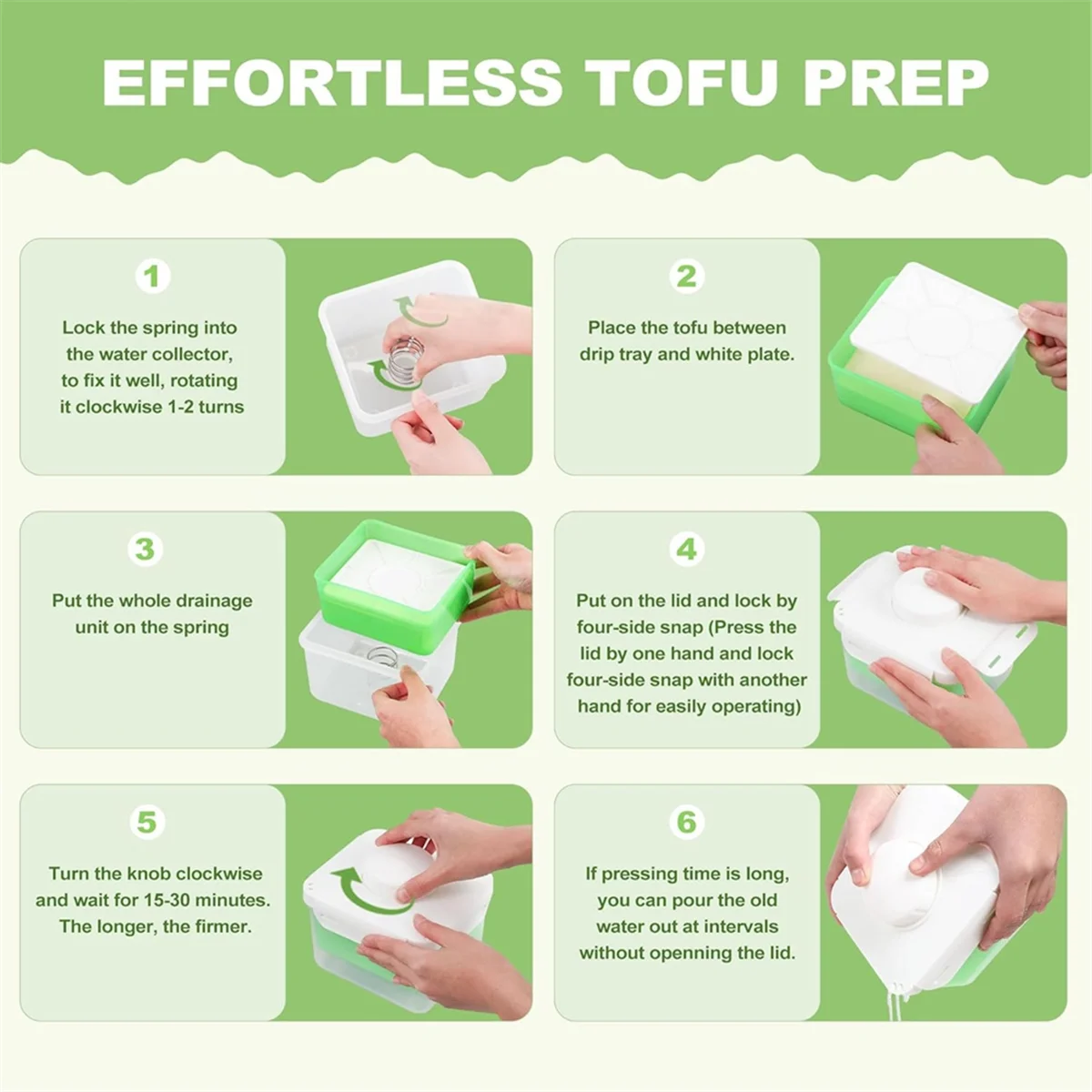 EFFORTLESS TOFU PREP

1

Lock the spring into the water collector, to fix it well, rotating it clockwise 1-2 turns

2

Place the tofu between drip tray and white plate.

3

Put the whole drainage unit on the spring

4

Put on the lid and lock by four-side snap (Press the lid by one hand and lock four-side snap with another hand for easily operating)

5

Turn the knob clockwise and wait for 15-30 minutes. The longer, the firmer.

6

If pressing time is long, you can pour the old water out at intervals without openning the lid.