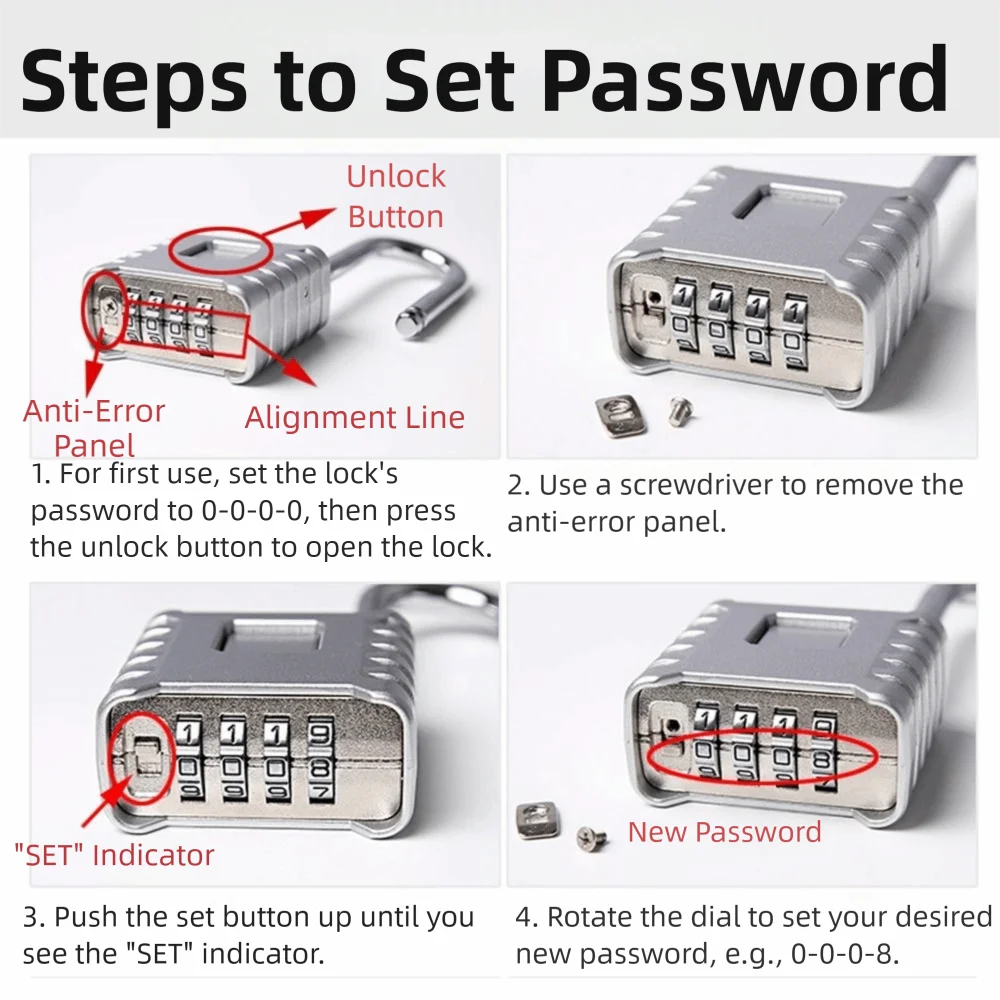 Steps to Set Password

Unlock Button

Anti-Error Panel

Alignment Line

1. For first use, set the lock's password to 0-0-0-0, then press the unlock button to open the lock.

2. Use a screwdriver to remove the anti-error panel.

"SET" Indicator

3. Push the set button up until you see the "SET" indicator.

New Password

4. Rotate the dial to set your desired new password, e.g., 0-0-0-8.