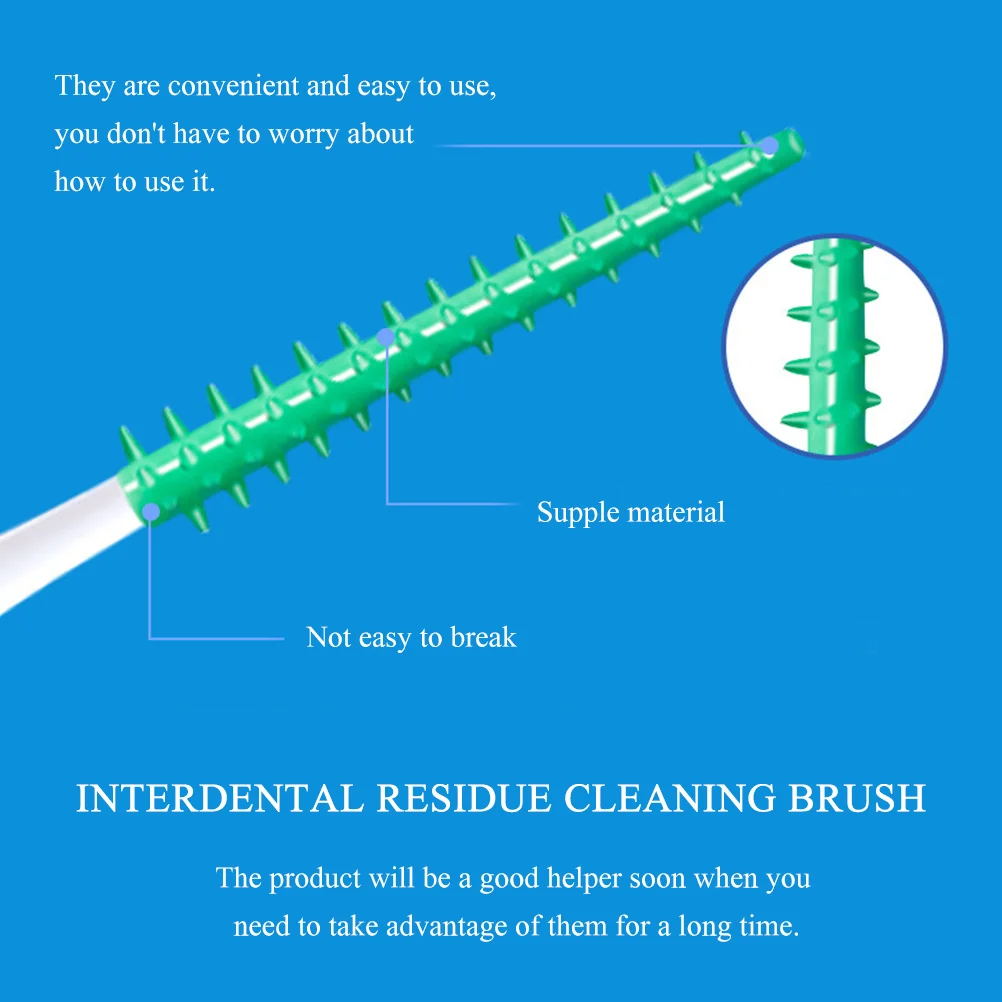 They are convenient and easy to use, you don't have to worry about how to use it.

Supple material

Not easy to break

INTERDENTAL RESIDUE CLEANING BRUSH

The product will be a good helper soon when you need to take advantage of them for a long time.