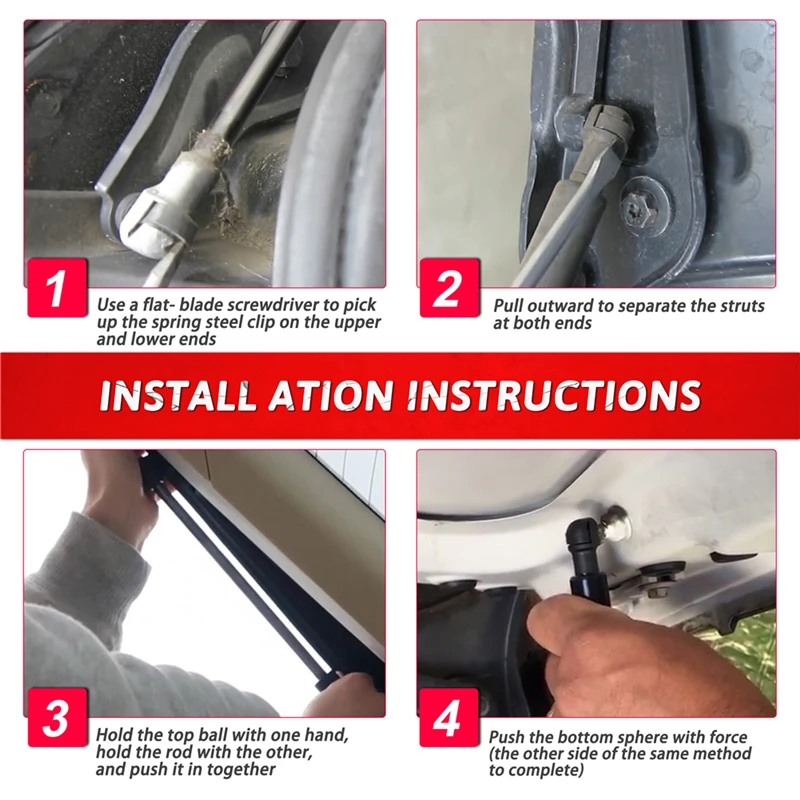 1

Use a flat- blade screwdriver to pick up the spring steel clip on the upper and lower ends

2

Pull outward to separate the struts at both ends

INSTALL ATION INSTRUCTIONS

3

Hold the top ball with one hand, hold the rod with the other, and push it in together

4

Push the bottom sphere with force (the other side of the same method to complete)