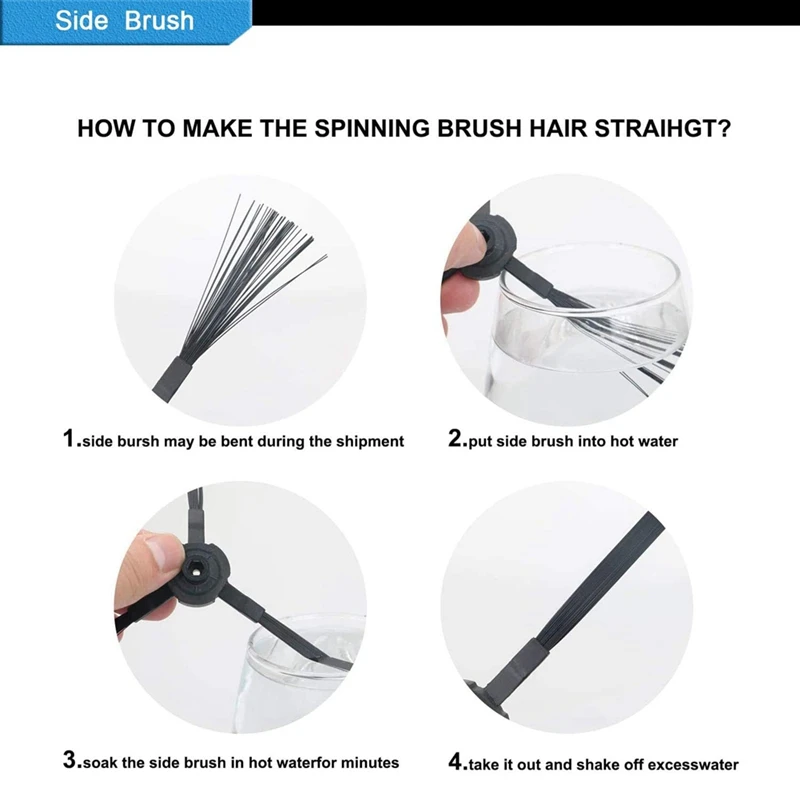 Side Brush

HOW TO MAKE THE SPINNING BRUSH HAIR STRAIHGT?

1.side bursh may be bent during the shipment

2.put side brush into hot water

3.soak the side brush in hot waterfor minutes

4.take it out and shake off excesswater