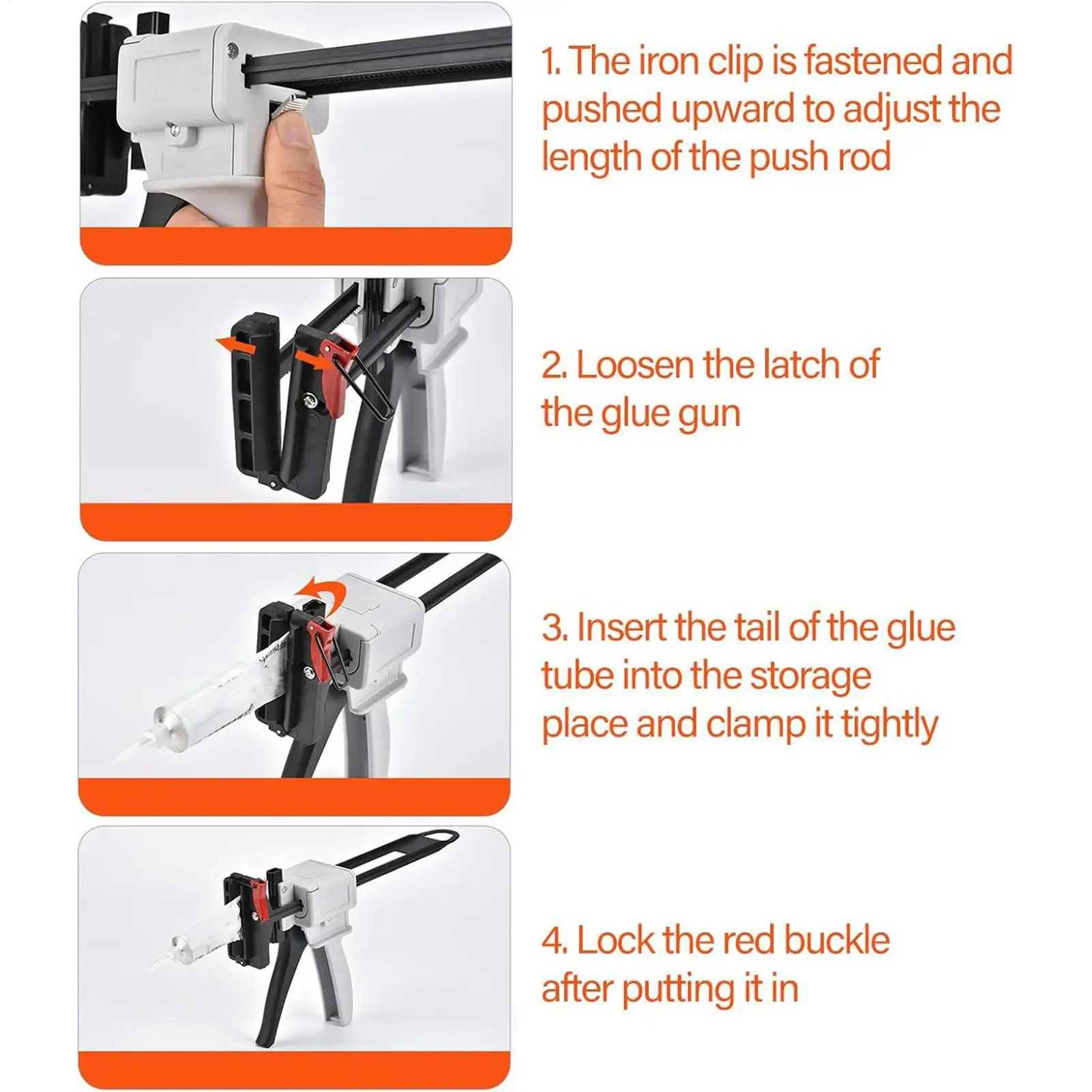 1. The iron clip is fastened and pushed upward to adjust the length of the push rod

2. Loosen the latch of the glue gun

3. Insert the tail of the glue tube into the storage place and clamp it tightly

4. Lock the red buckle after putting it in