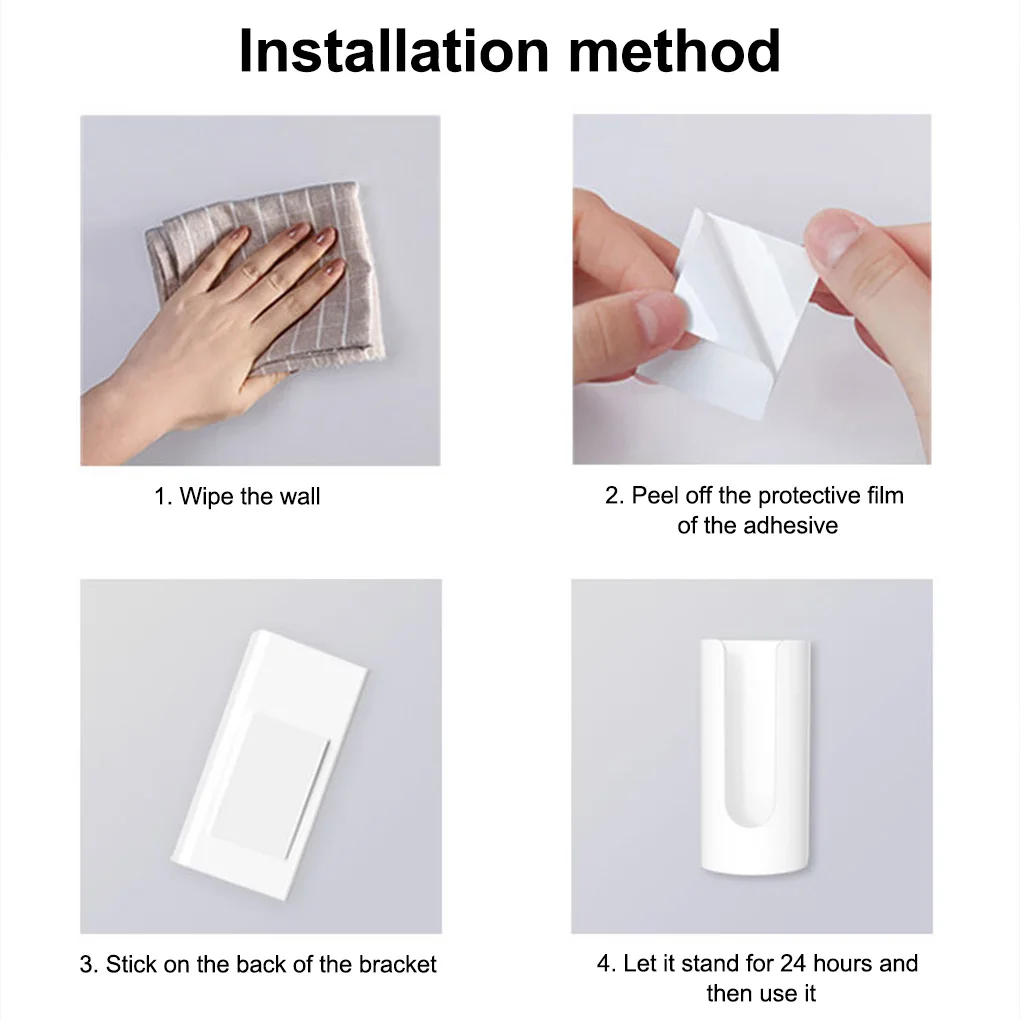 Installation method

1. Wipe the wall

2. Peel off the protective film of the adhesive

3. Stick on the back of the bracket

4. Let it stand for 24 hours and then use it