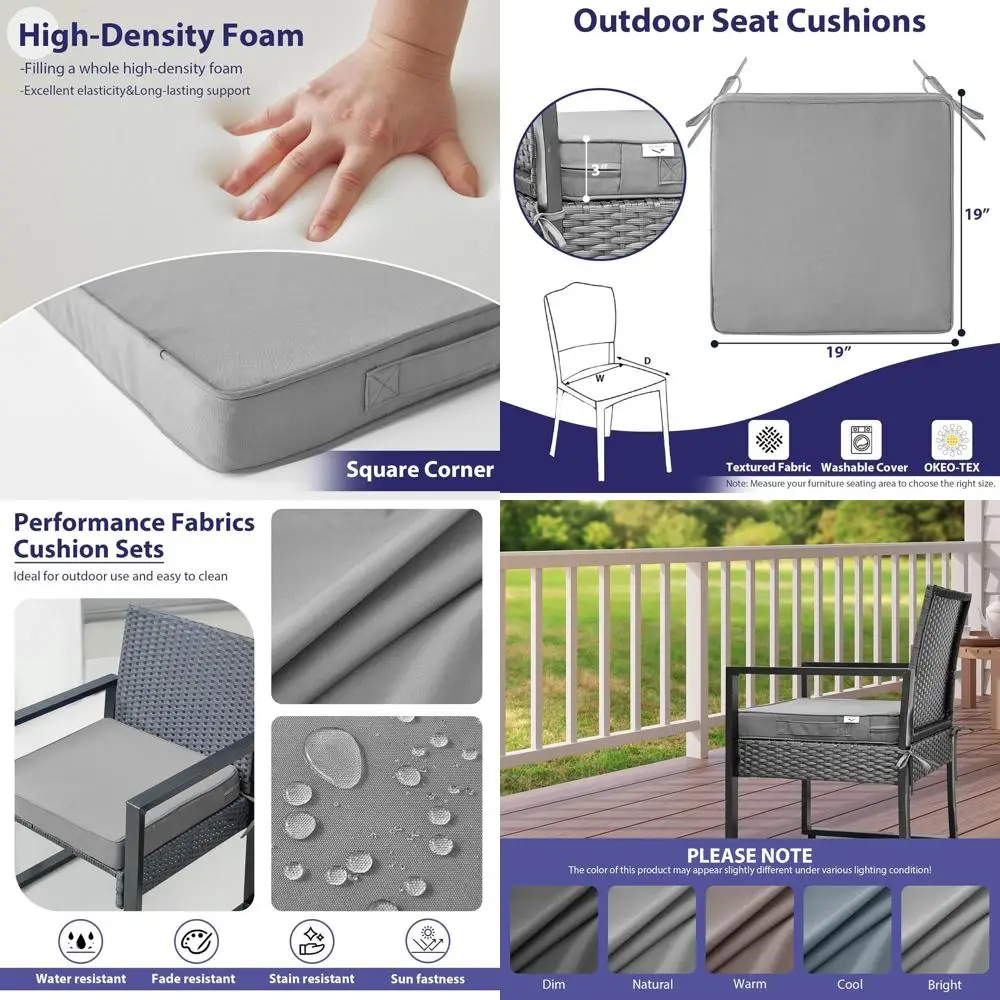 High-Density Foam
-Filling a whole high-density foam
-Excellent elasticity&Long-lasting support

Square Corner

Outdoor Seat Cushions

3"

19"

19"

W

D

Textured Fabric
Washable Cover
OKEO-TEX

Note: Measure your furniture seating area to choose the right size.

Performance Fabrics Cushion Sets
Ideal for outdoor use and easy to clean

Water resistant
Fade resistant
Stain resistant
Sun fastness

PLEASE NOTE
The color of this product may appear slightly different under various lighting condition!

Dim
Natural
Warm
Cool
Bright