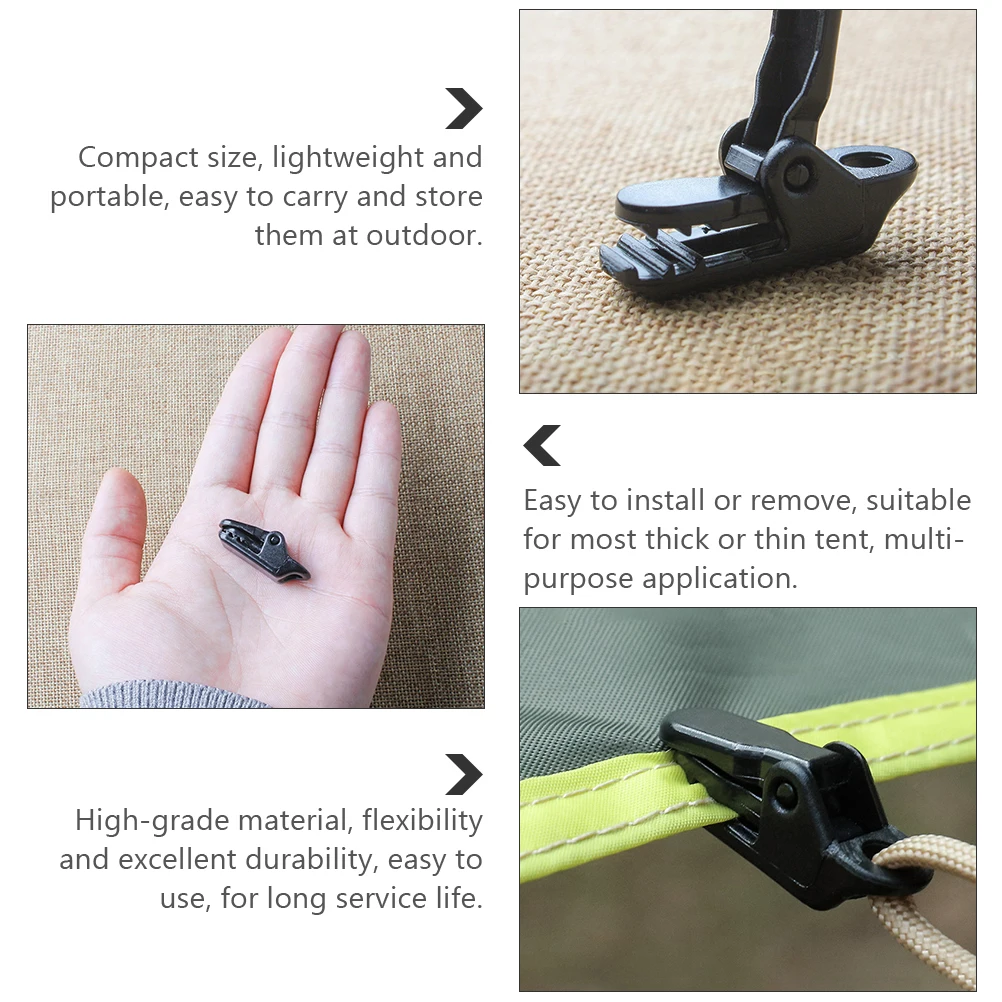 Compact size, lightweight and portable, easy to carry and store them at outdoor.

Easy to install or remove, suitable for most thick or thin tent, multi-purpose application.

High-grade material, flexibility and excellent durability, easy to use, for long service life.