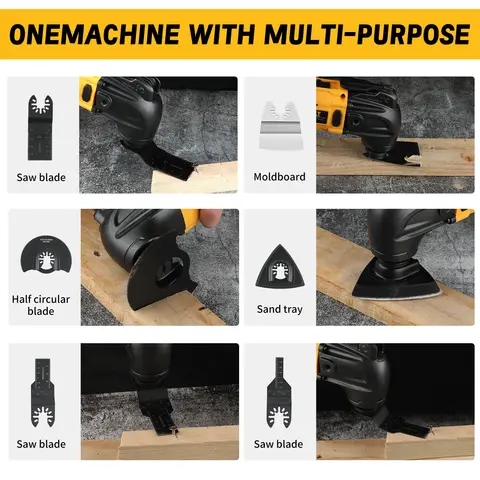 ONEMACHINE WITH MULTI-PURPOSE

Saw blade

Moldboard

Half circular blade

Sand tray

Saw blade

Saw blade