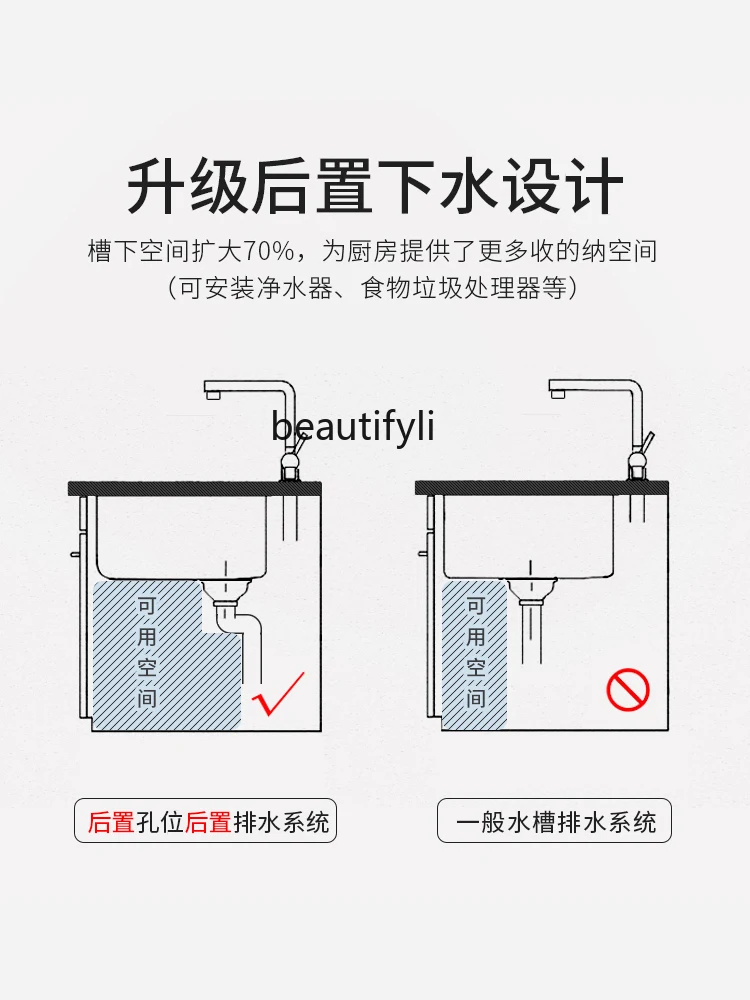 升级后置下水设计

槽下空间扩大70%，为厨房提供了更多收的纳空间
（可安装净水器、食物垃圾处理器等）

beautifyli

可用空间

可用空间

后置孔位后置排水系统

一般水槽排水系统