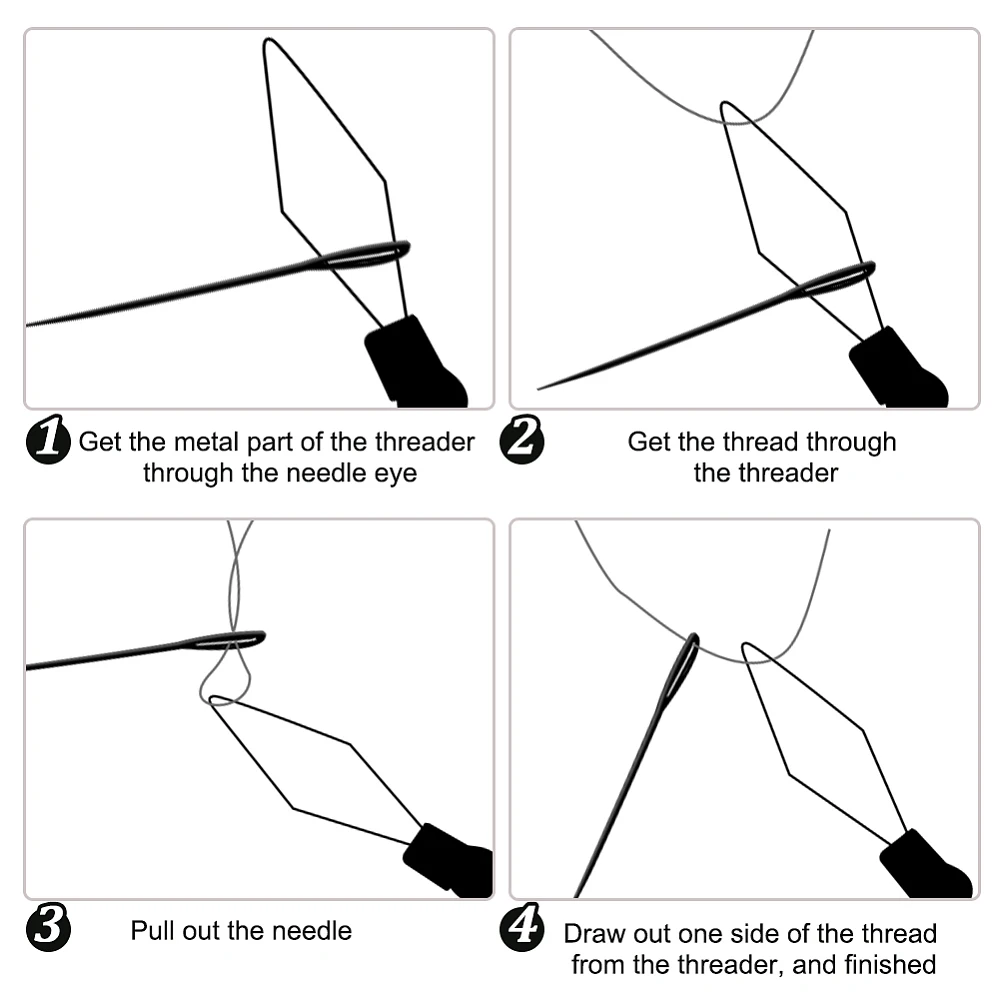 1 Get the metal part of the threader through the needle eye

2 Get the thread through the threader

3 Pull out the needle

4 Draw out one side of the thread from the threader, and finished