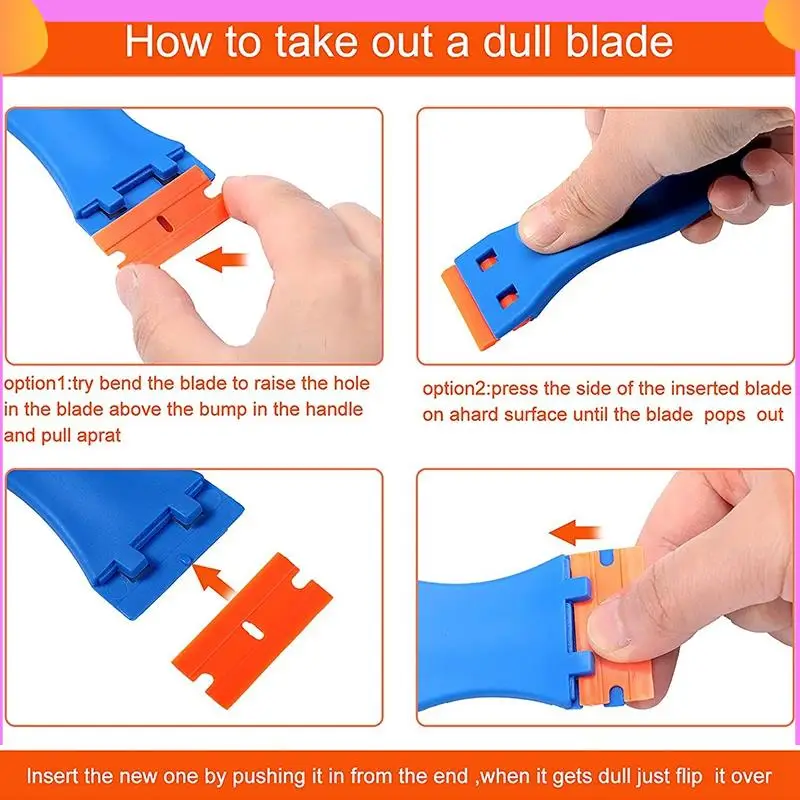 How to take out a dull blade

option1:try bend the blade to raise the hole in the blade above the bump in the handle and pull aprat

option2:press the side of the inserted blade on ahard surface until the blade pops out

Insert the new one by pushing it in from the end ,when it gets dull just flip it over