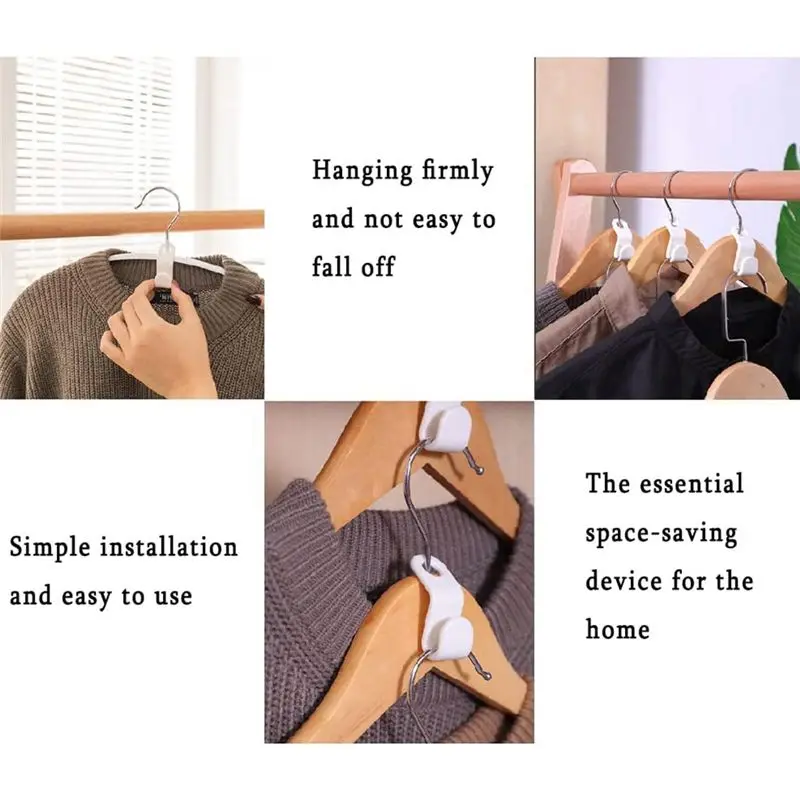 Hanging firmly and not easy to fall off

Simple installation and easy to use

The essential space-saving device for the home