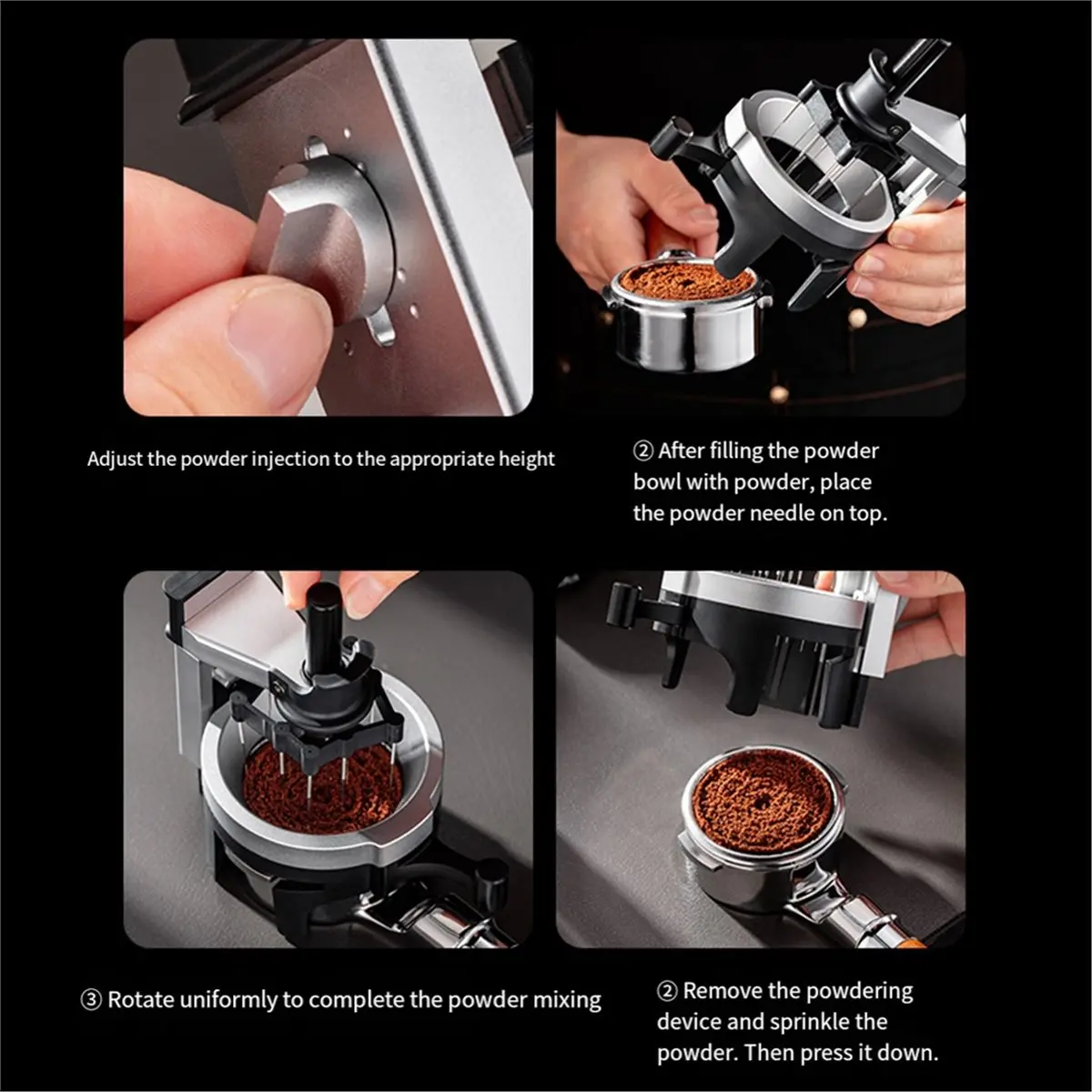 Adjust the powder injection to the appropriate height

② After filling the powder bowl with powder, place the powder needle on top.

③ Rotate uniformly to complete the powder mixing

② Remove the powdering device and sprinkle the powder. Then press it down.