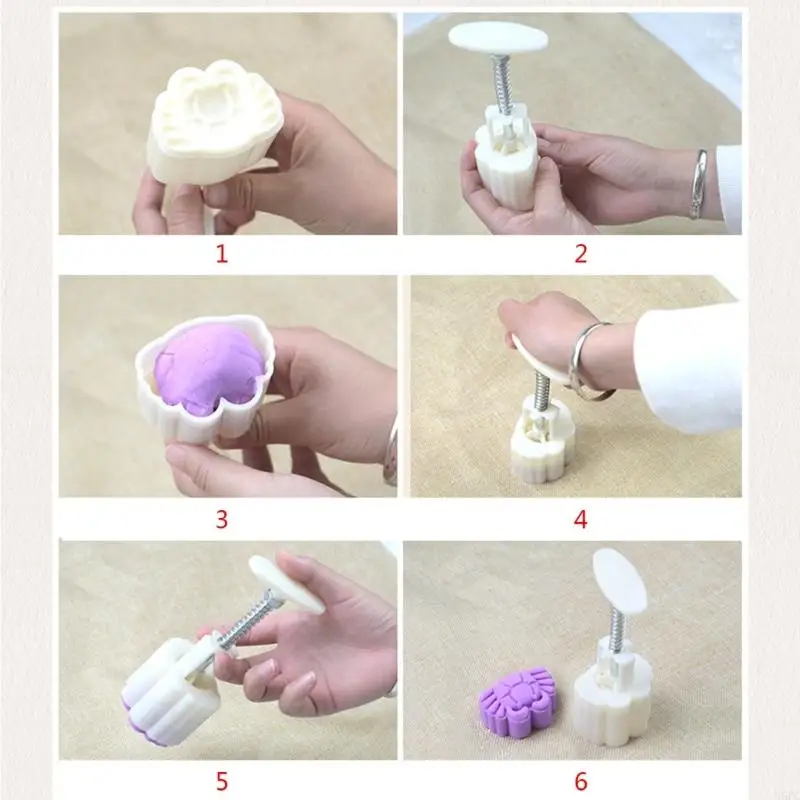 1

2

3

4

5

6