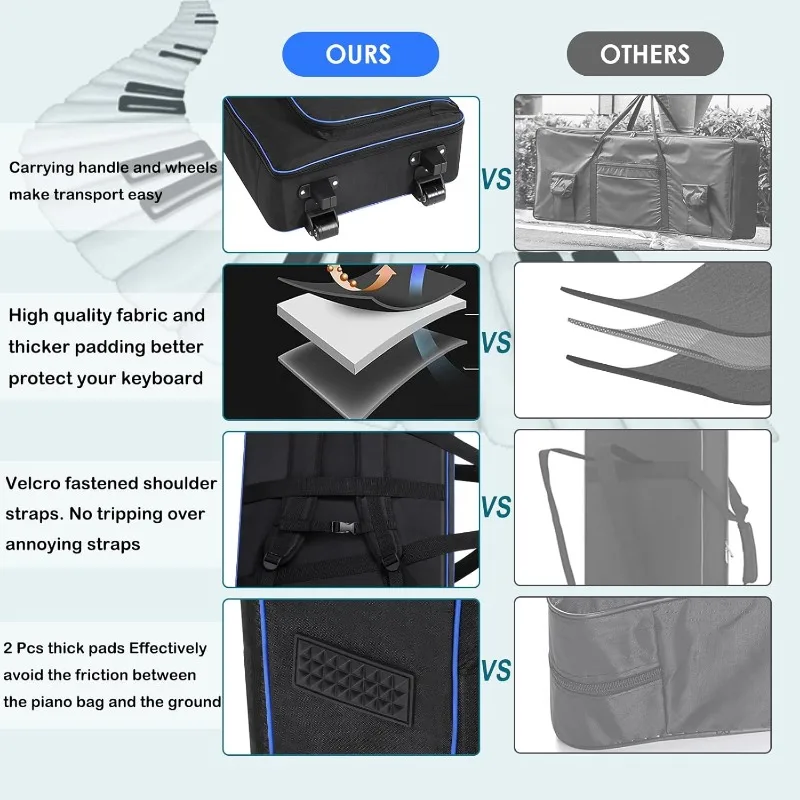 OURS

OTHERS

Carrying handle and wheels make transport easy

VS

High quality fabric and thicker padding better protect your keyboard

VS

Velcro fastened shoulder straps. No tripping over annoying straps

VS

2 Pcs thick pads Effectively avoid the friction between the piano bag and the ground

VS