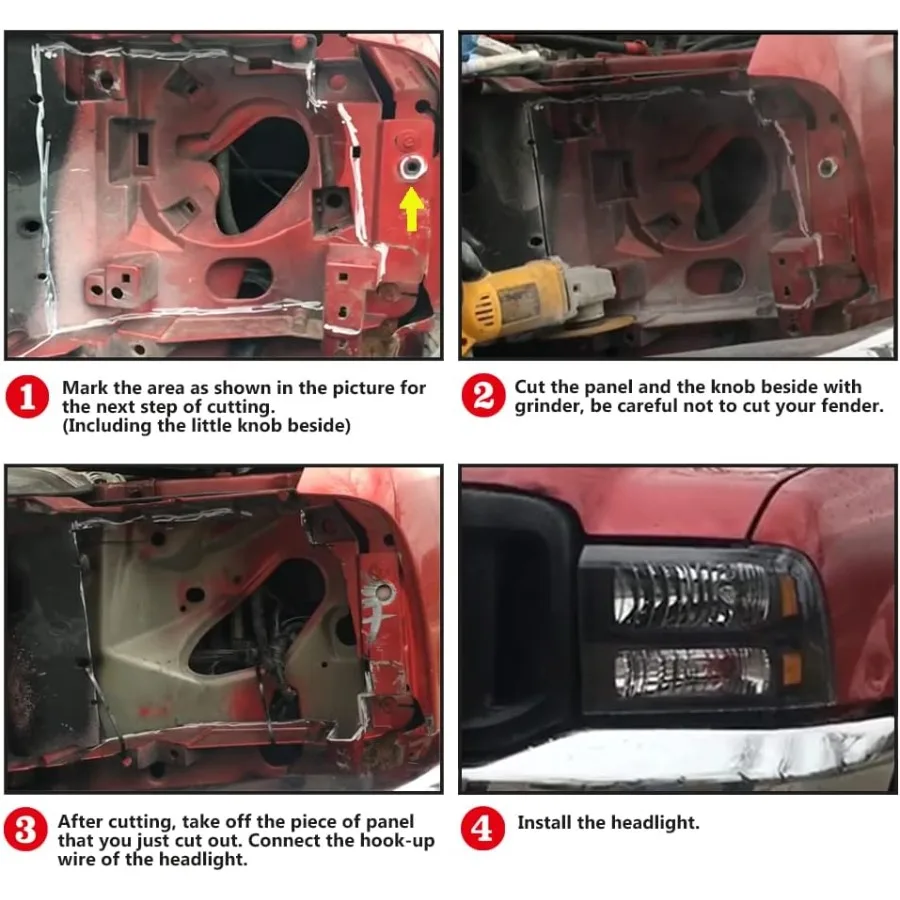 1 Mark the area as shown in the picture for the next step of cutting. (Including the little knob beside)

2 Cut the panel and the knob beside with grinder, be careful not to cut your fender.

3 After cutting, take off the piece of panel that you just cut out. Connect the hook-up wire of the headlight.

4 Install the headlight.