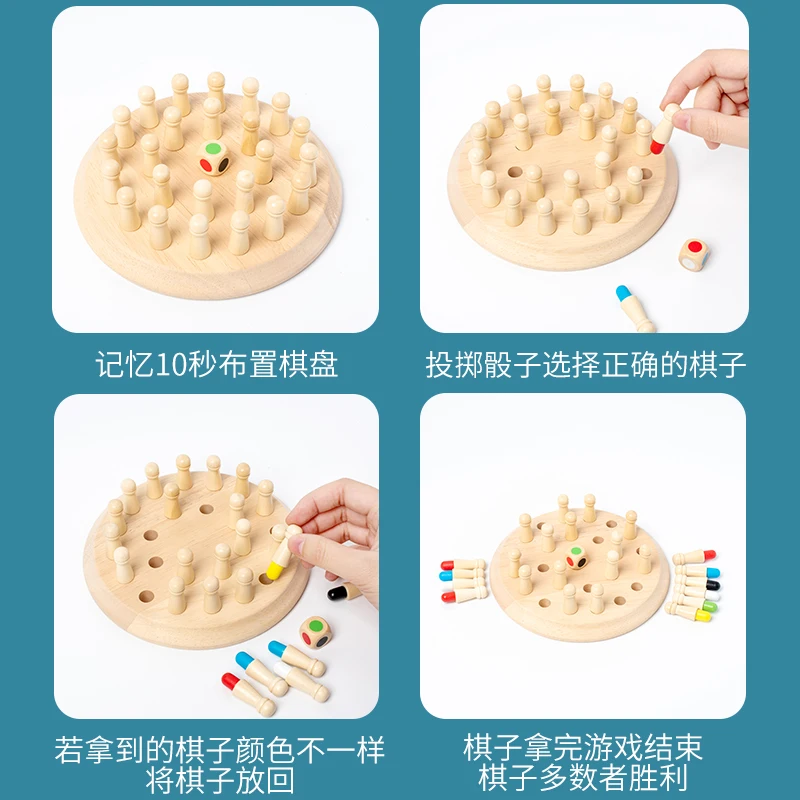 记忆10秒布置棋盘

投掷骰子选择正确的棋子

若拿到的棋子颜色不一样
将棋子放回

棋子拿完游戏结束
棋子多数者胜利