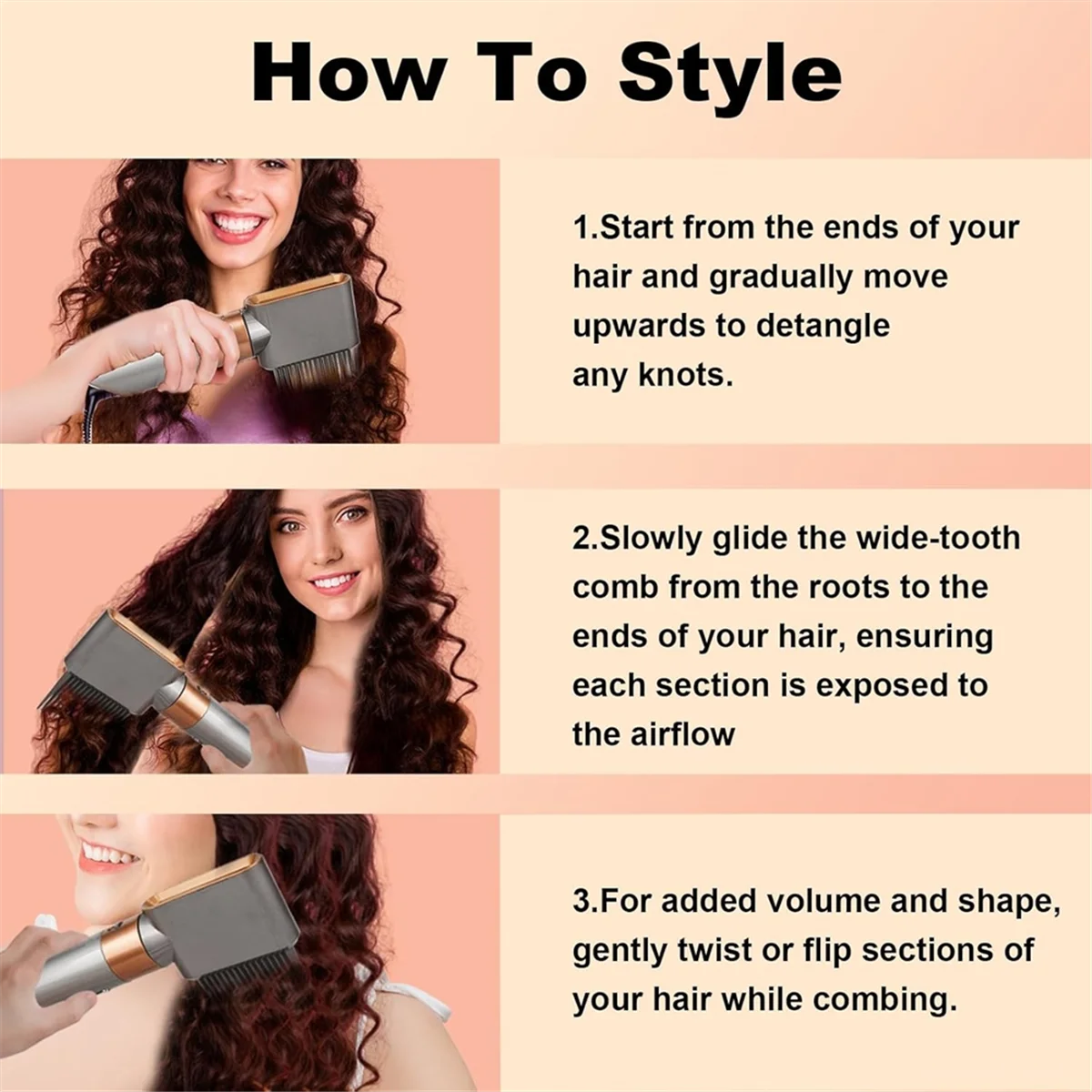 How To Style

1.Start from the ends of your hair and gradually move upwards to detangle any knots.

2.Slowly glide the wide-tooth comb from the roots to the ends of your hair, ensuring each section is exposed to the airflow

3.For added volume and shape, gently twist or flip sections of your hair while combing.