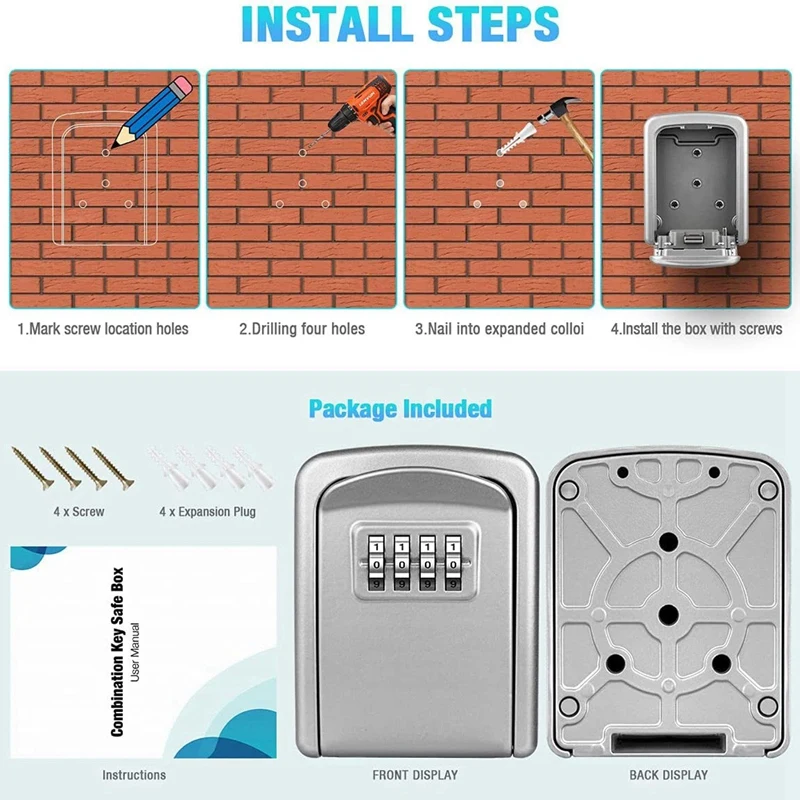 INSTALL STEPS

1.Mark screw location holes

2.Drilling four holes

3.Nail into expanded colloi

4.Install the box with screws

Package Included

4 x Screw

4 x Expansion Plug

Combination Key Safe Box
User Manual

1 1 1 1
0 0 0 0
9 9 9 9

Instructions

FRONT DISPLAY

BACK DISPLAY