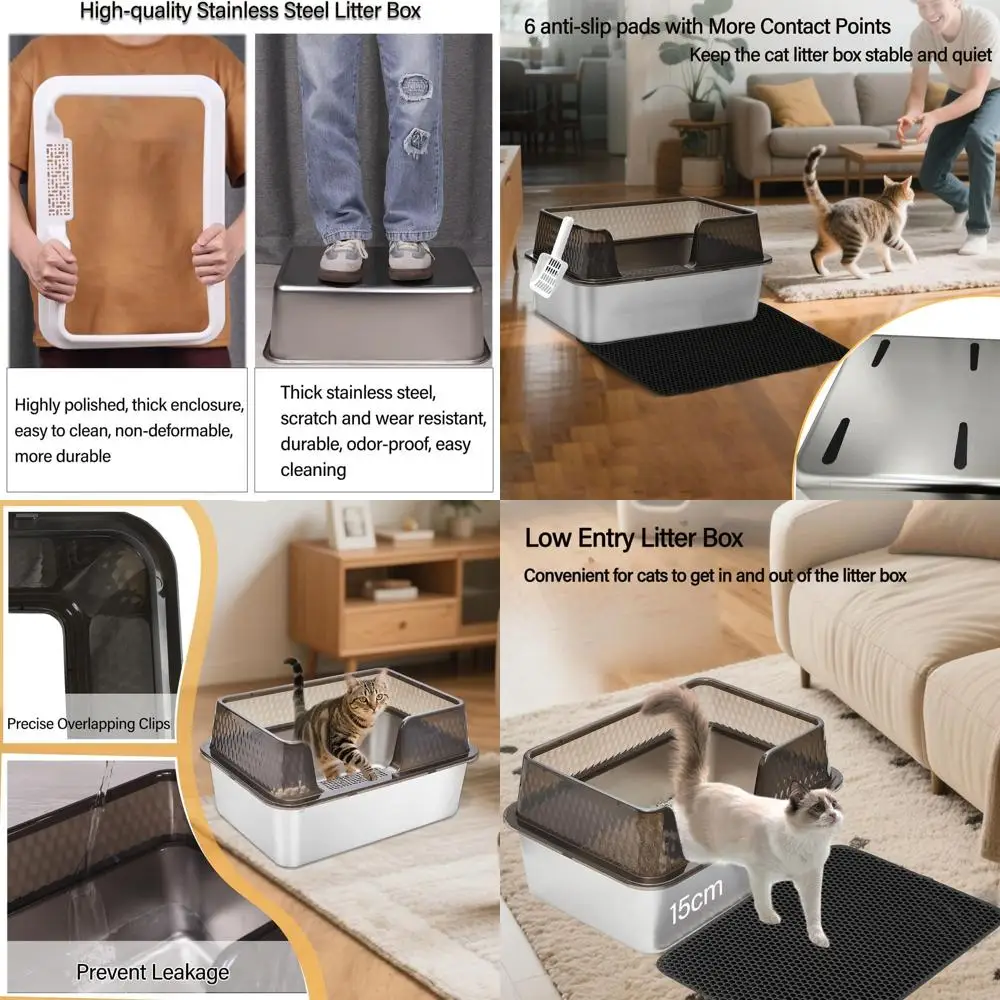 High-quality Stainless Steel Litter Box

Highly polished, thick enclosure, easy to clean, non-deformable, more durable

Thick stainless steel, scratch and wear resistant, durable, odor-proof, easy cleaning

6 anti-slip pads with More Contact Points

Keep the cat litter box stable and quiet

Precise Overlapping Clips

Prevent Leakage

Low Entry Litter Box

Convenient for cats to get in and out of the litter box

15cm