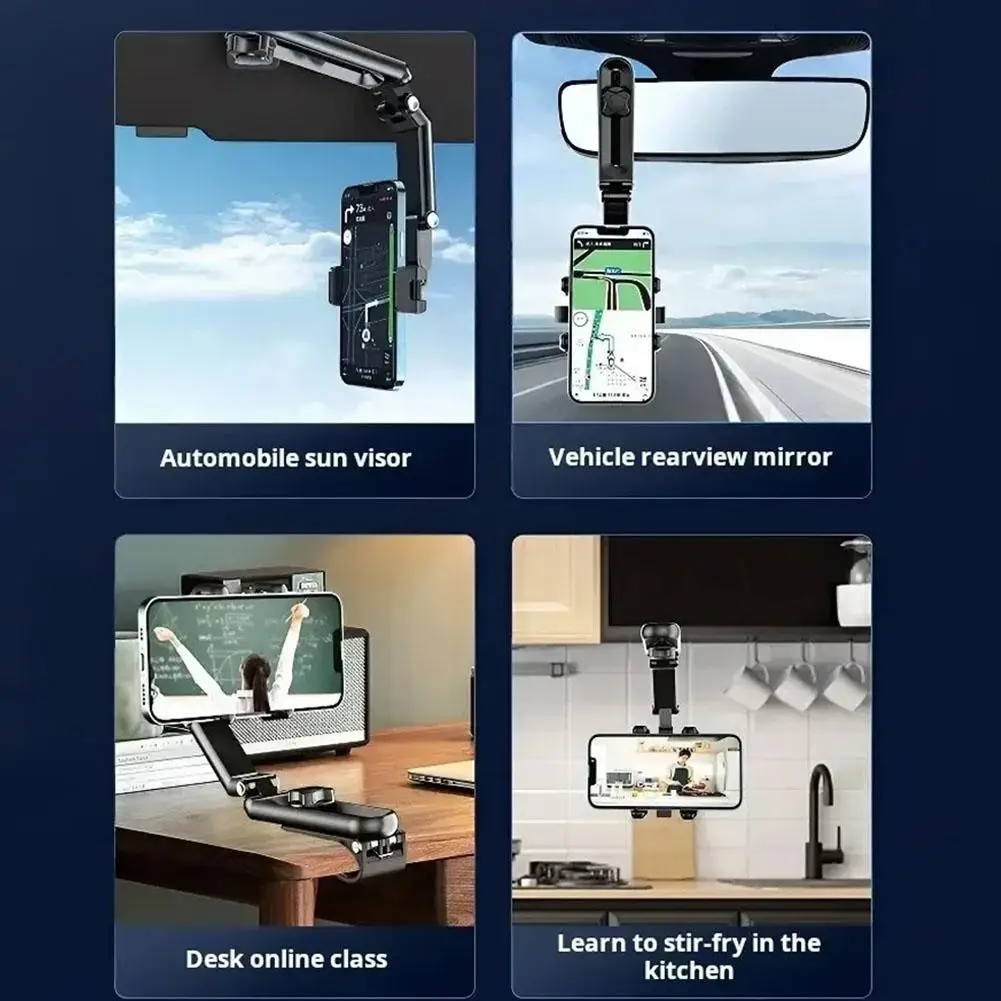 Automobile sun visor

Vehicle rearview mirror

Desk online class

Learn to stir-fry in the kitchen